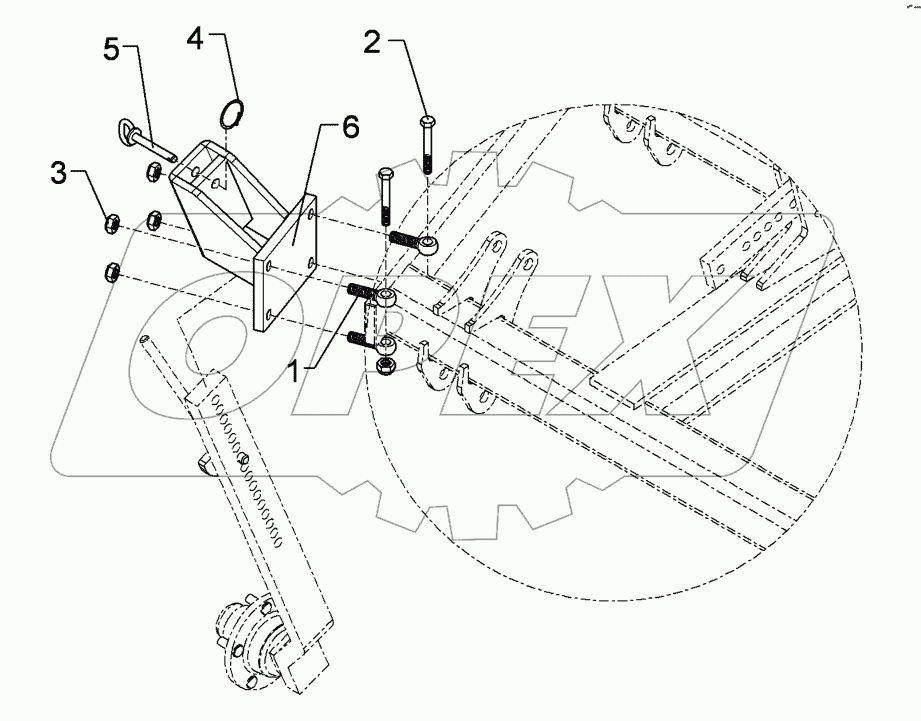 5
4
2
6
3
1
OPEX