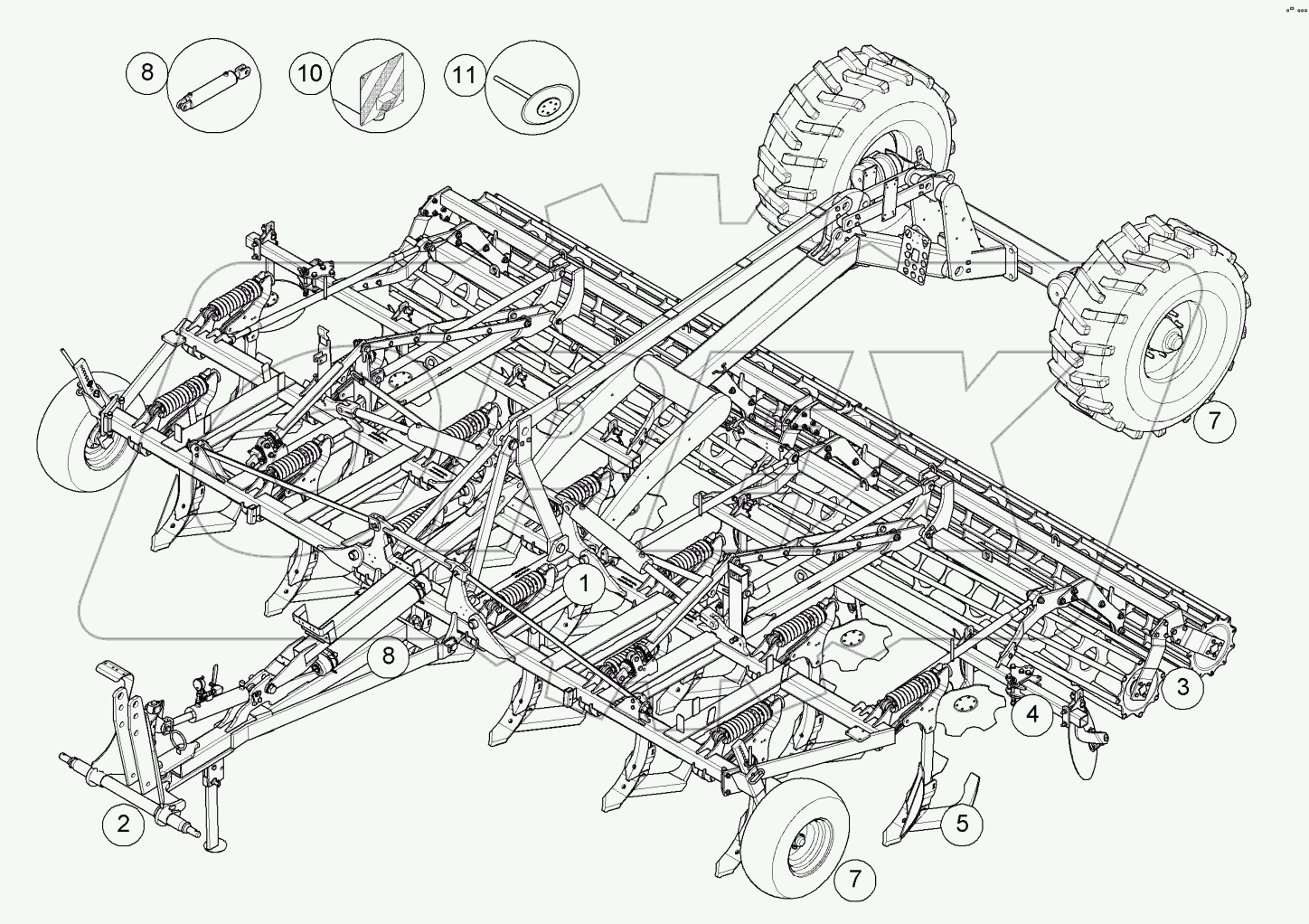 8
10
11
7
1
8
3
4
2
5
7