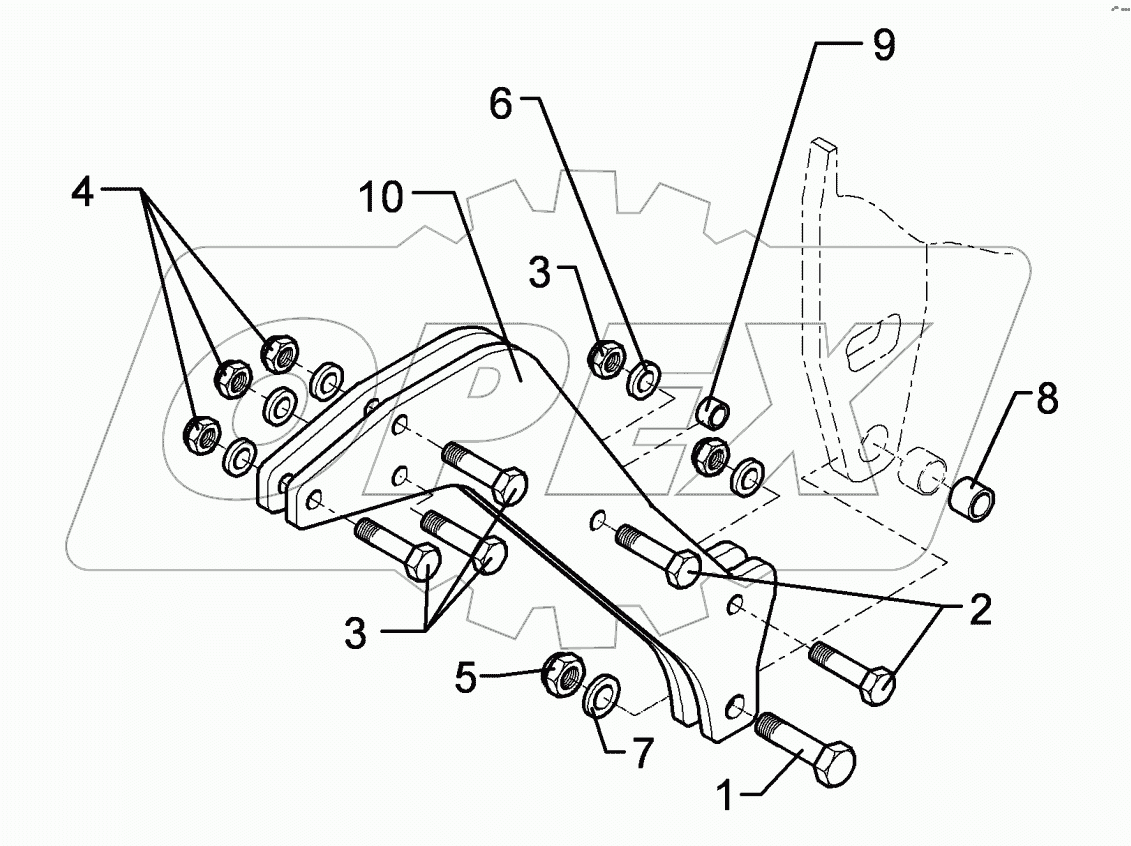 9
6
4
10
3
8
3
2
5
7
1
OPEX