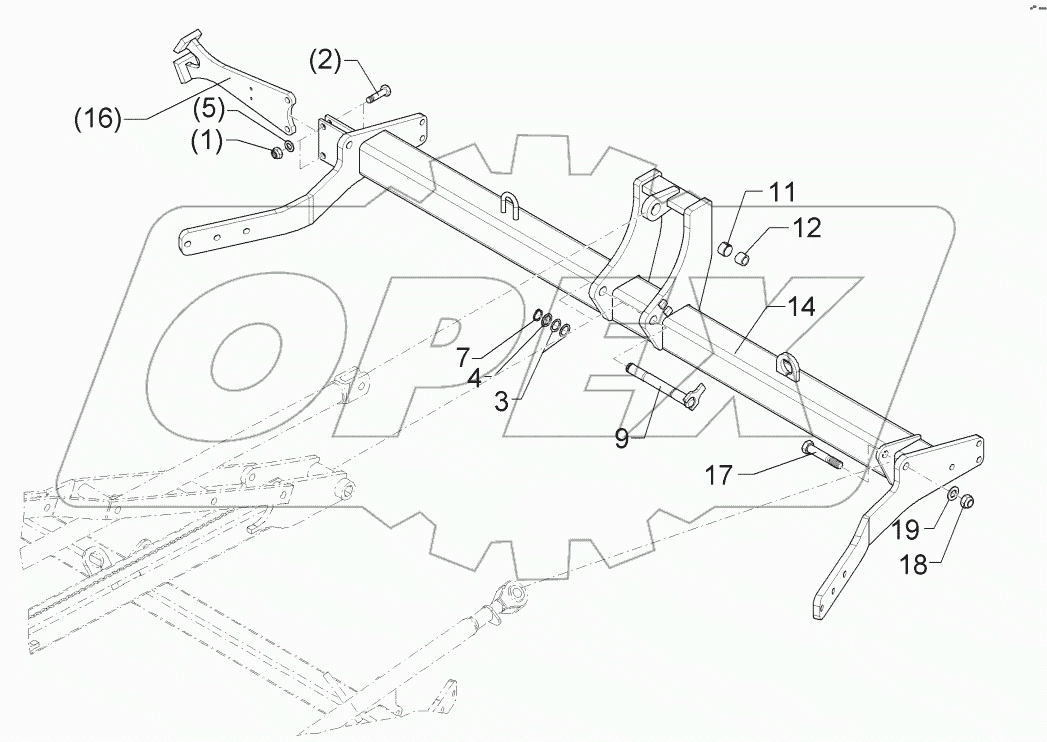 (2)
(16)
(5)
(1)
11
12
14
7
4
3
9
17
19
18
OPEX