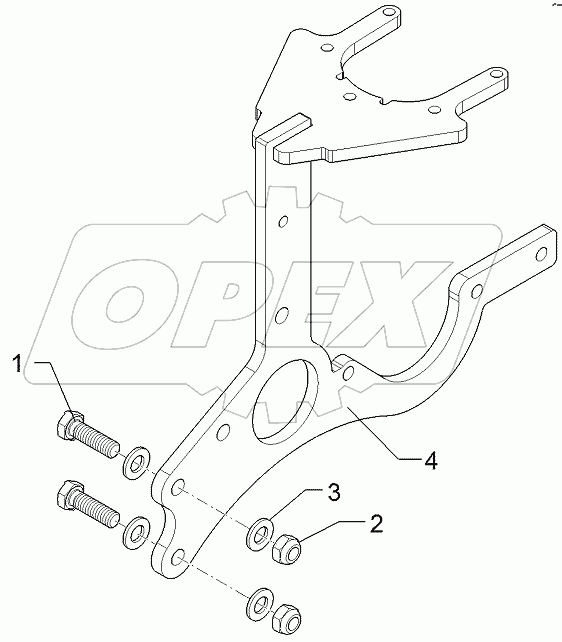 OPEX

1

4

3

2