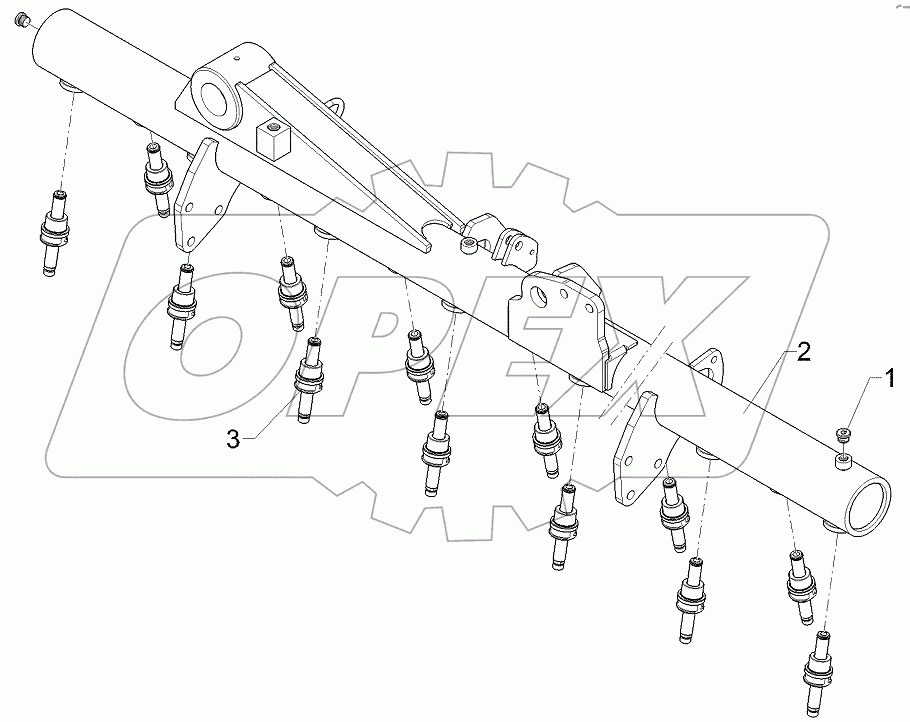 OPEX

2

1

3