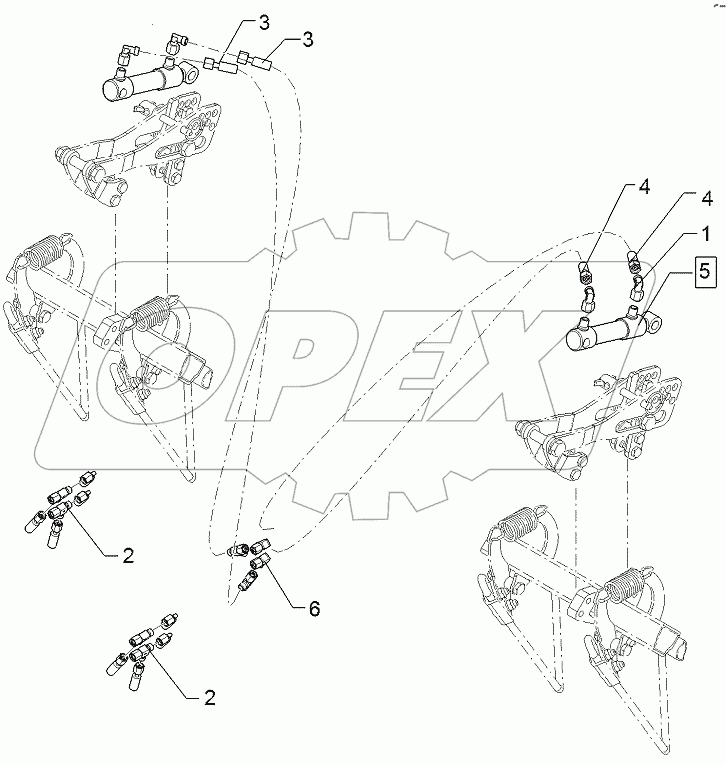 3
3
4
4
1
5
OPEX
2
6
2