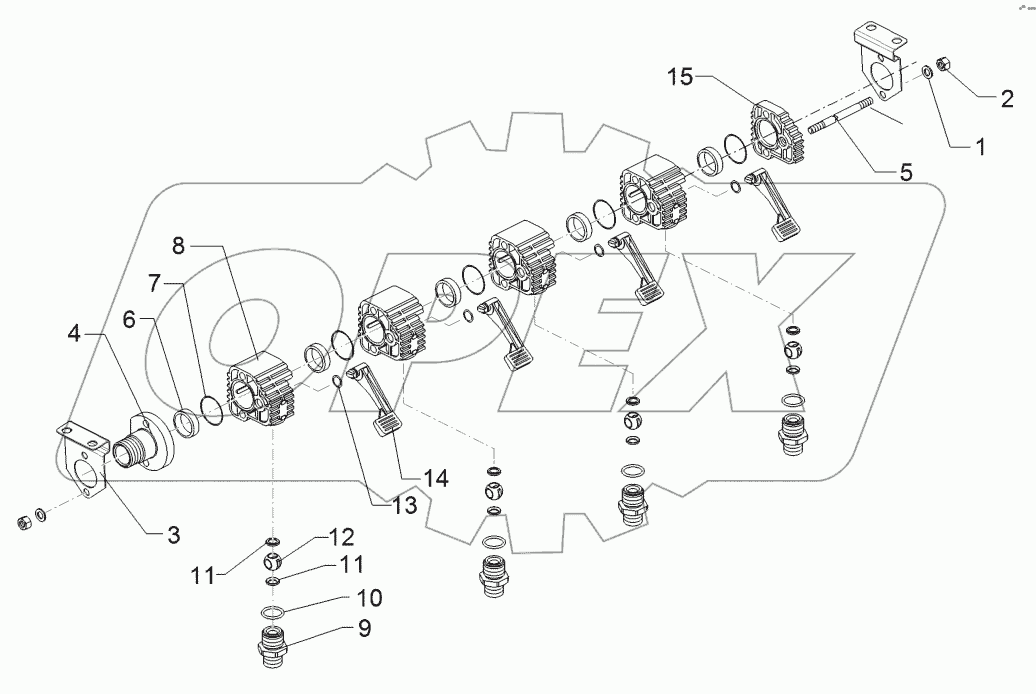 15
2
1
5
8
7
6
4
14
13
3
12
11
11
10
9
OPEX