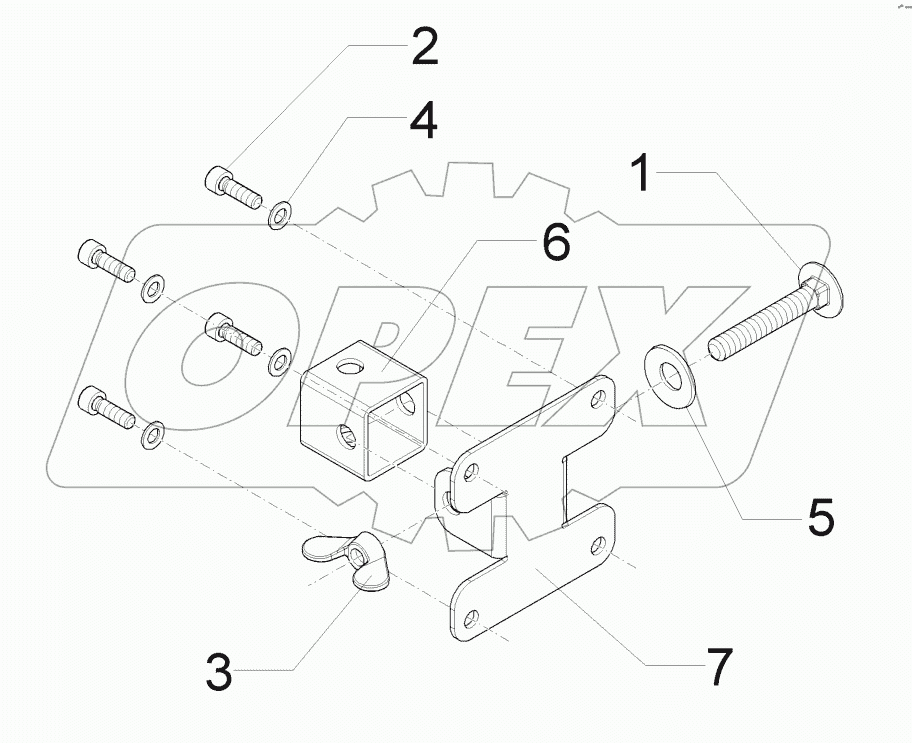 2
4
1
6
OPEX
5
3
7