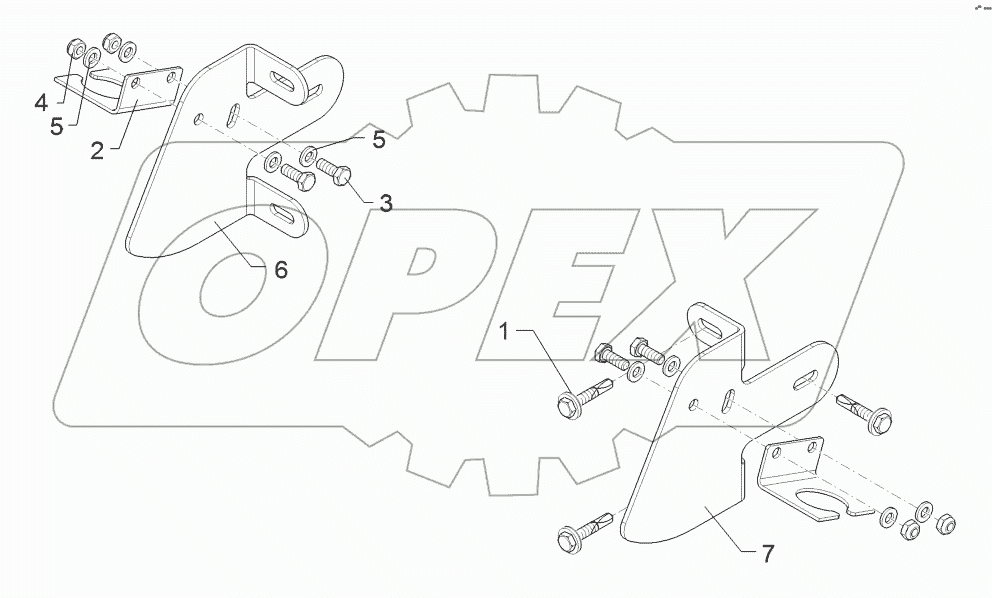 4
5
2
5
3
6
OPEX
1
7