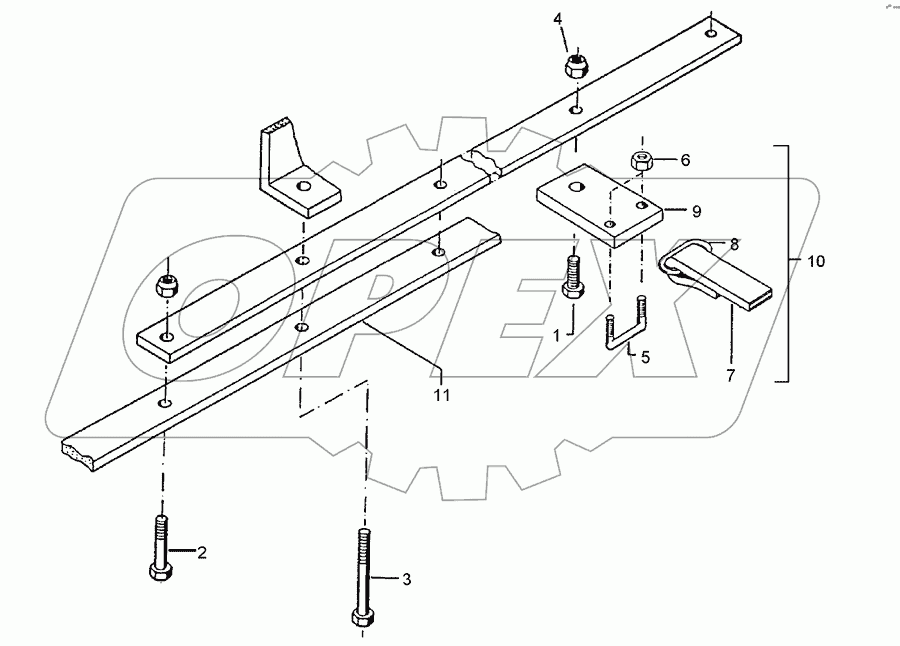 4
6
9
8
10
1
5
7
11
2
3
OPEX