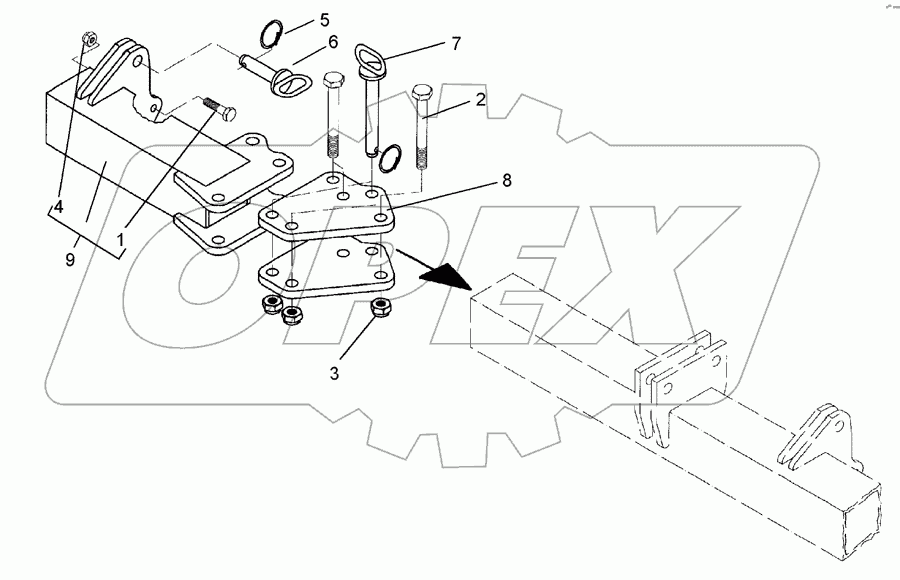 5
6
7
2
8
4
1
9
3
OPEX