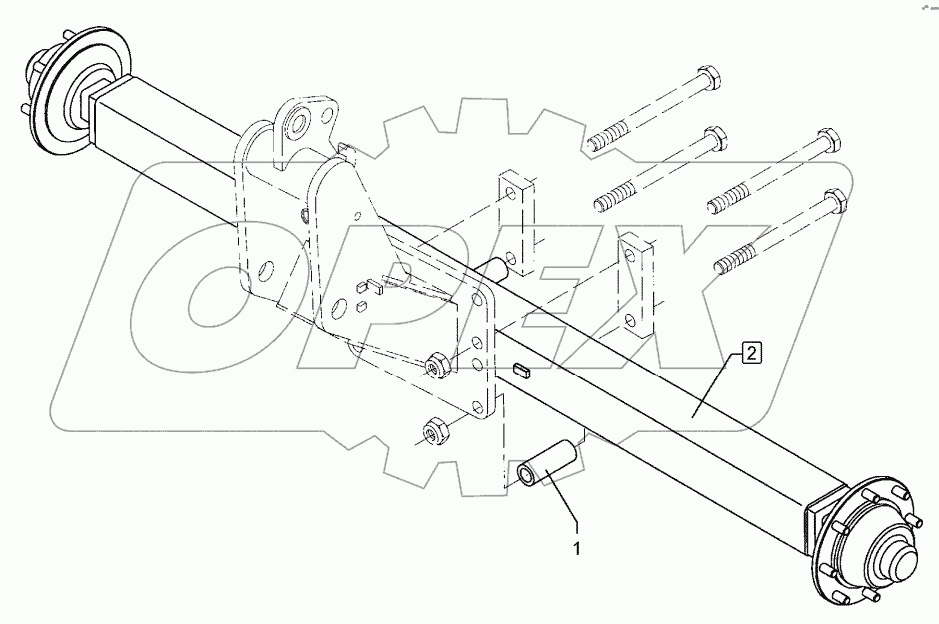 OPEX

2

1