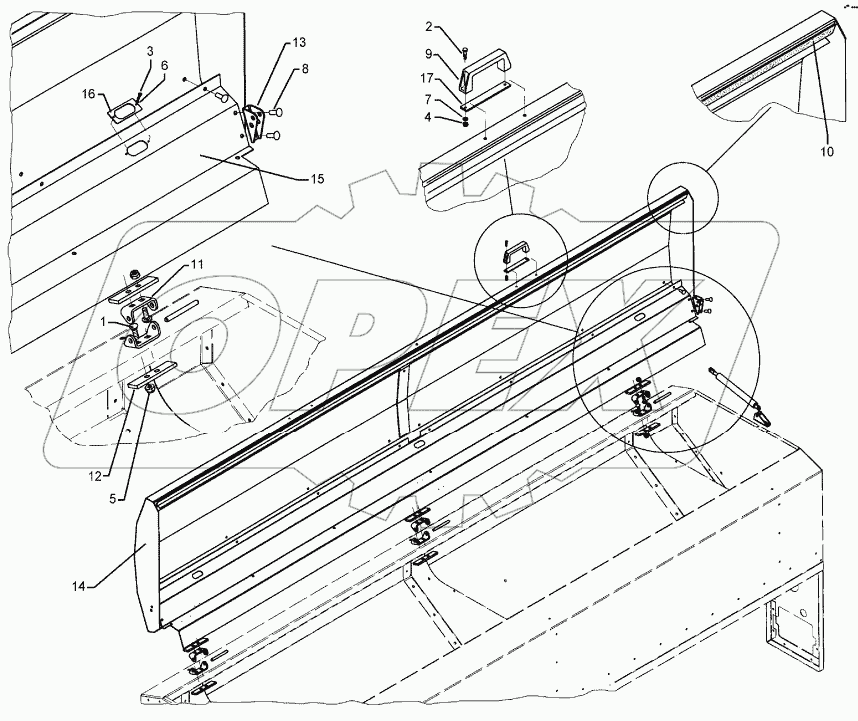 3
6
16
13
8
15
2
9
17
7
4
10
11
1
12
5
14
OPEX