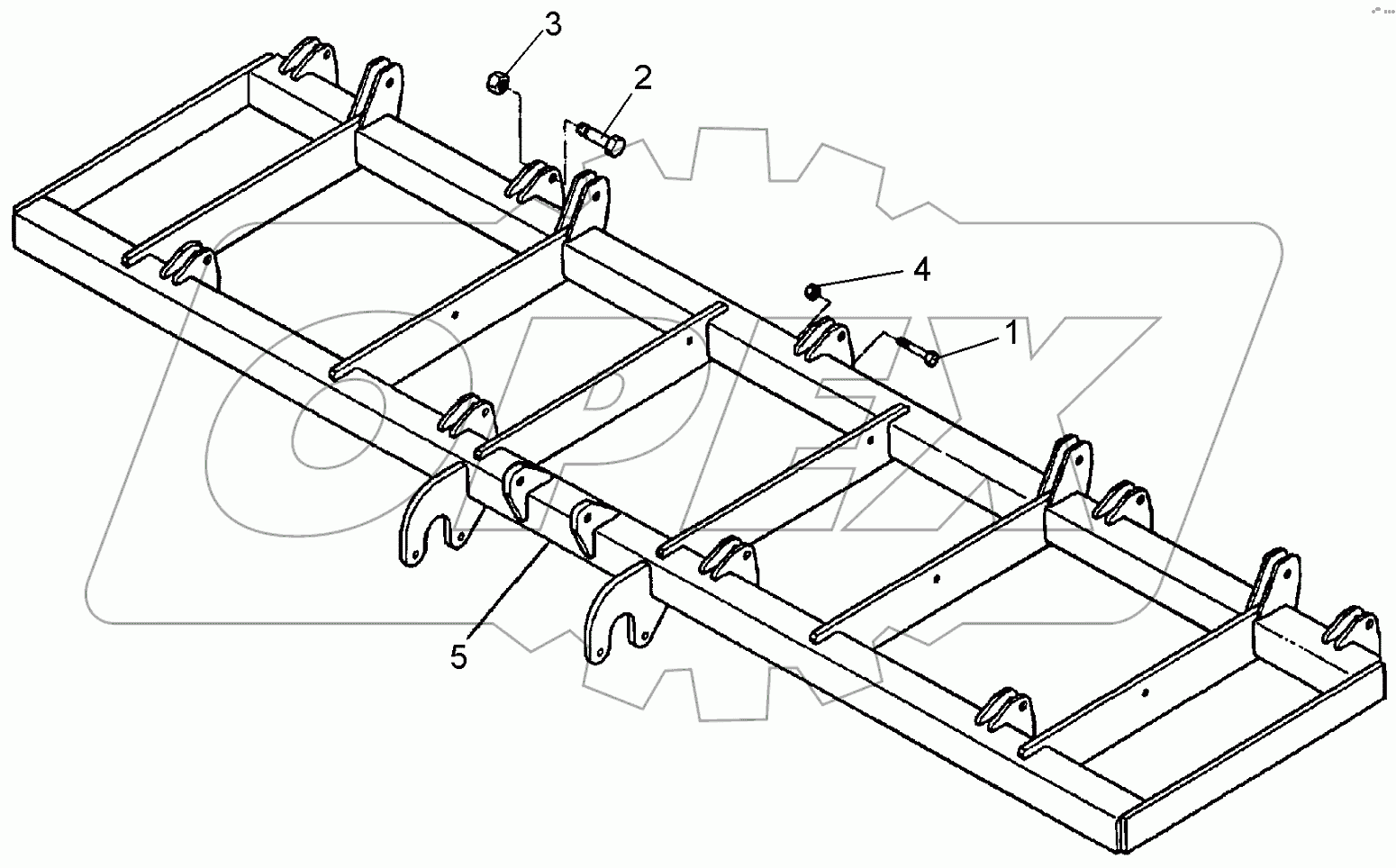 3
2
4
1
5
OPEX