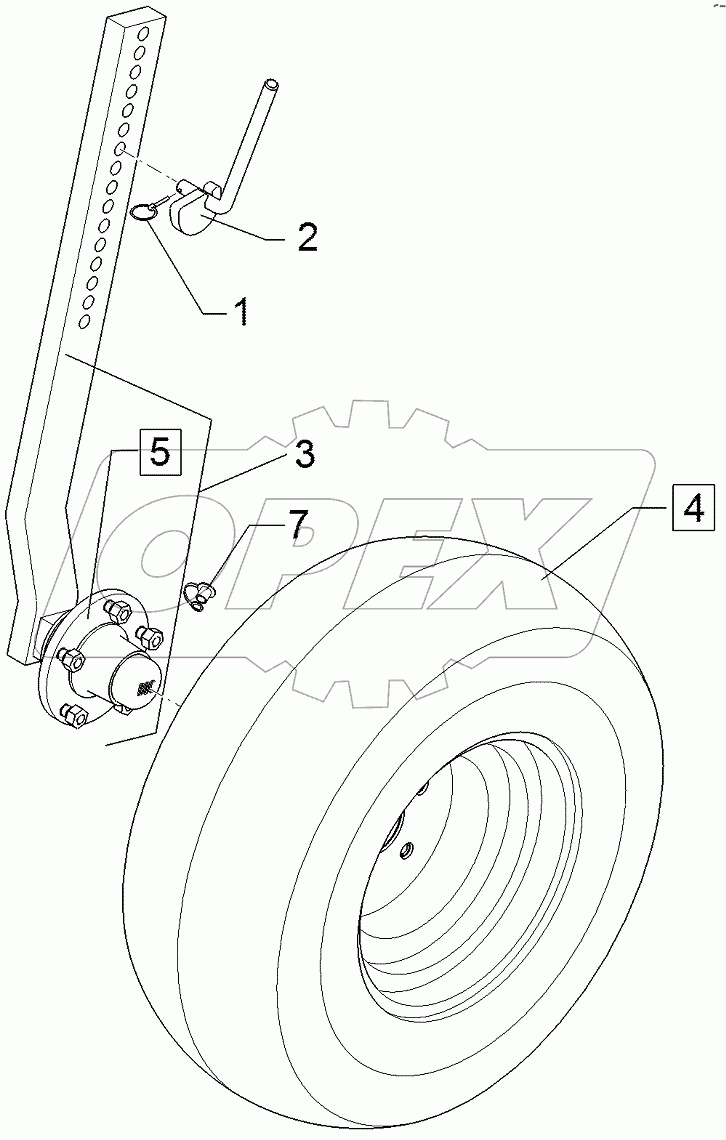 2
1
5
3
7
4
OPEX