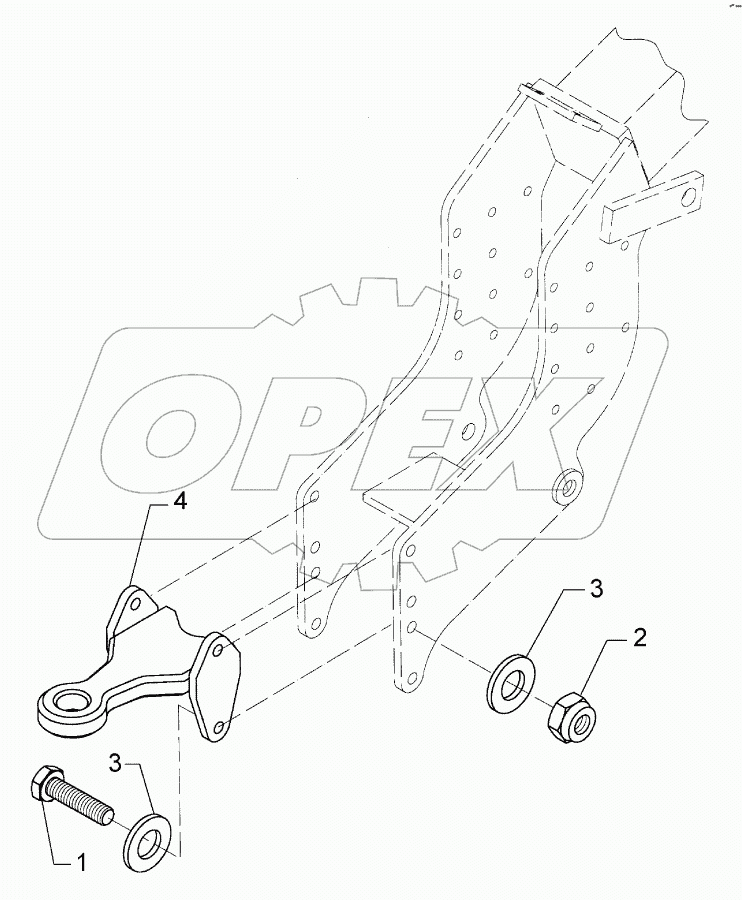 OPEX
4
3
2
3
1