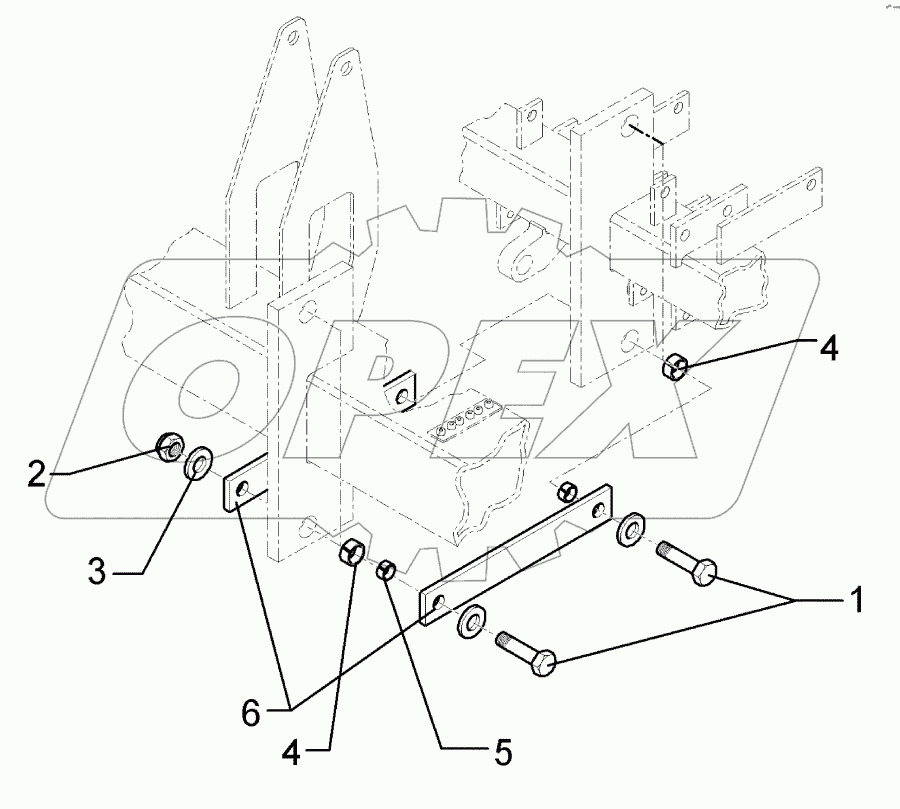 OPEX

4

2

3

1

6

4

5