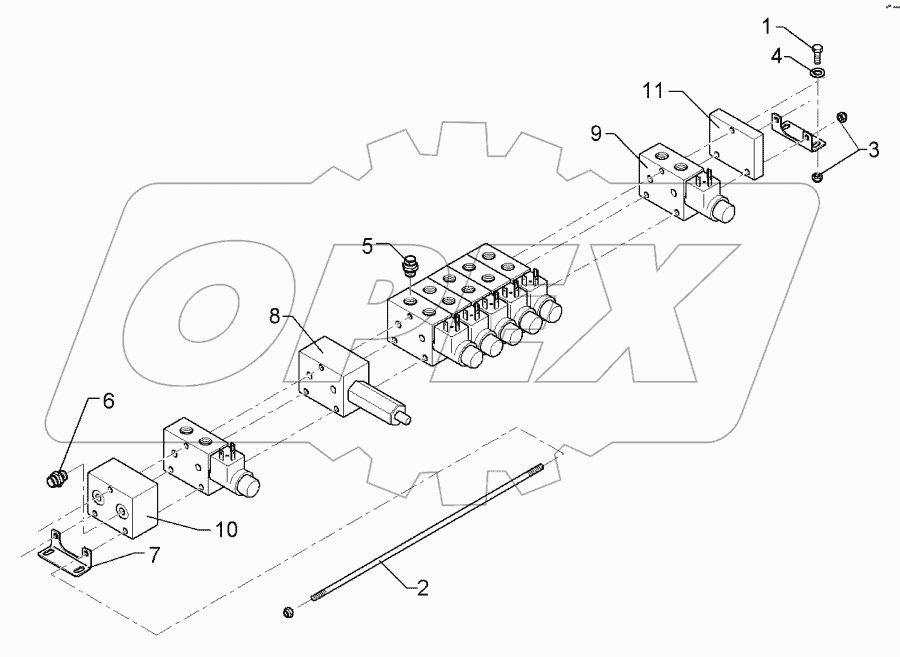 1
4
11
9
3
5
8
6
10
7
2
OPEX