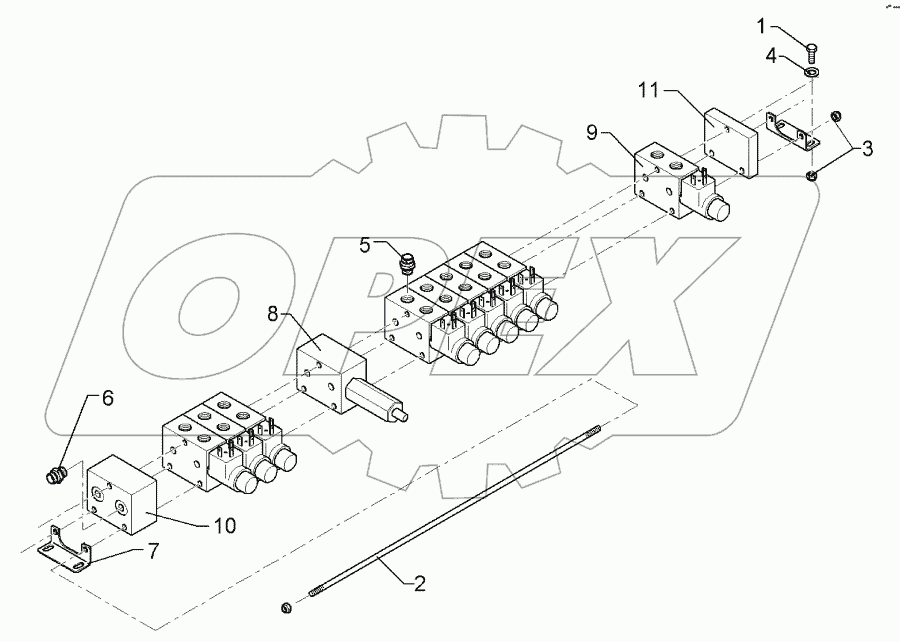 1
4
11
3
9
5
8
6
10
7
2
OPEX