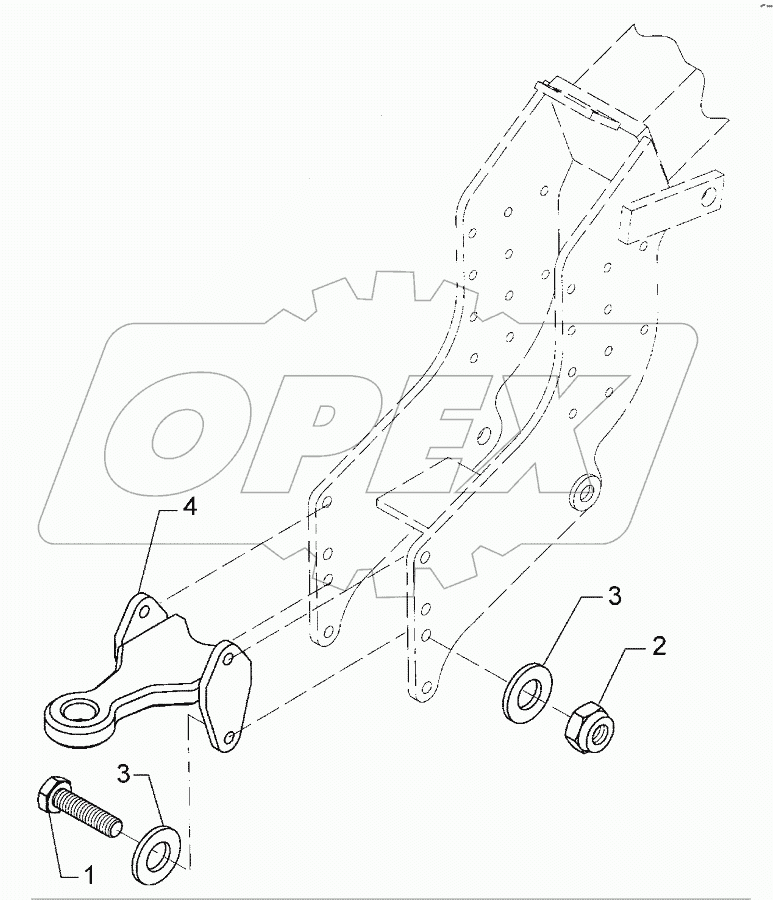 OPEX
4
3
2
3
1