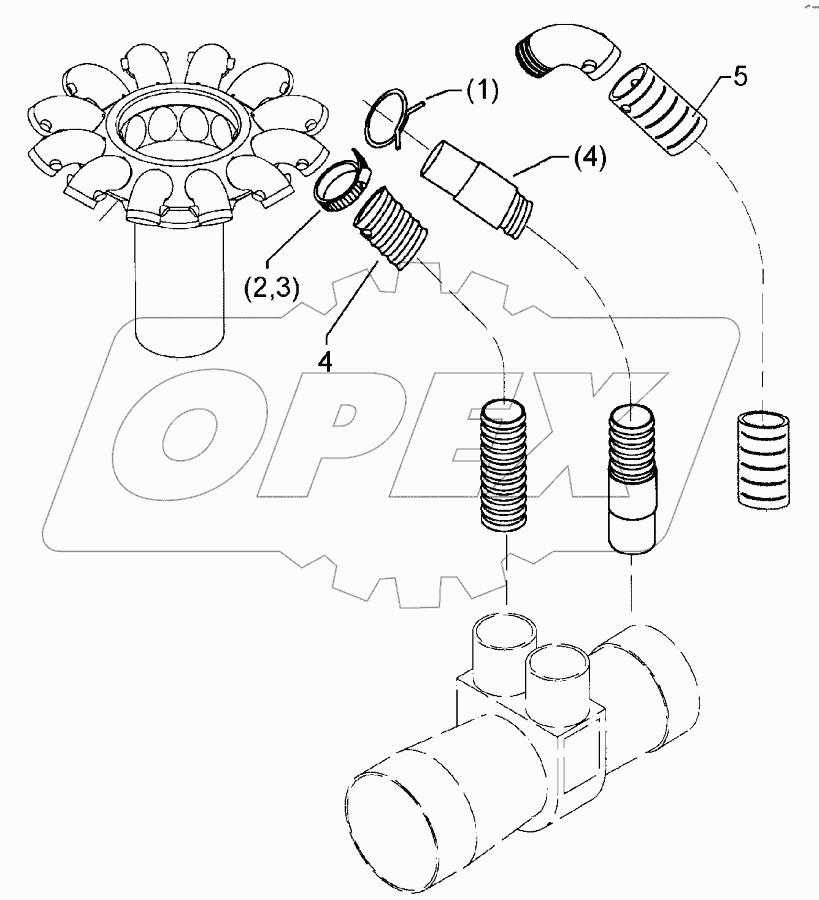 (1)
5
(4)
(2,3)
4
OPEX