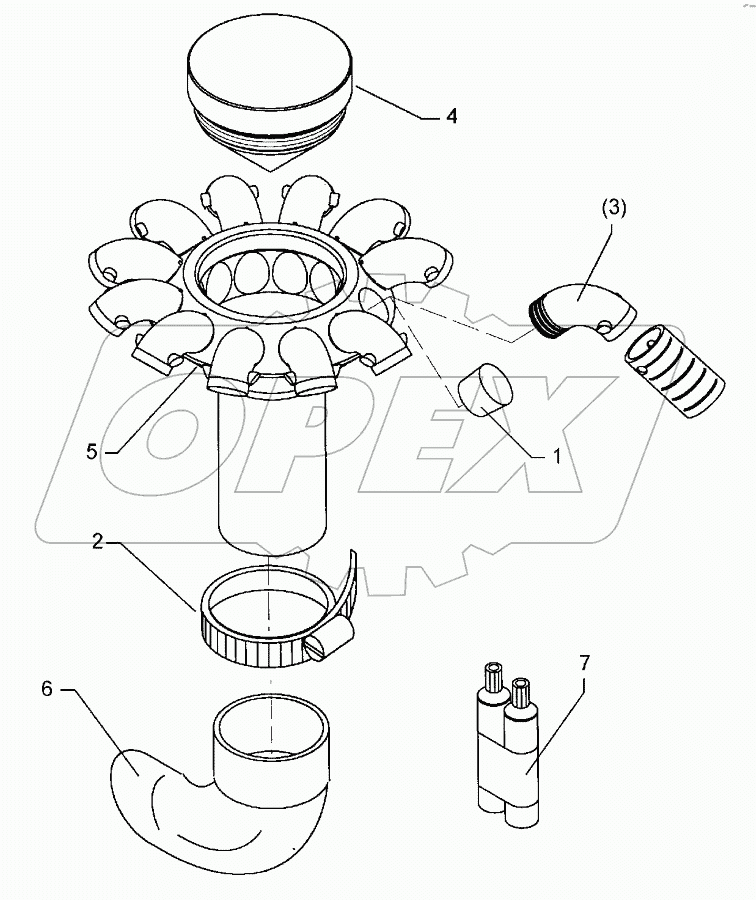 4
(3)
5
1
OPEX
2
6
7