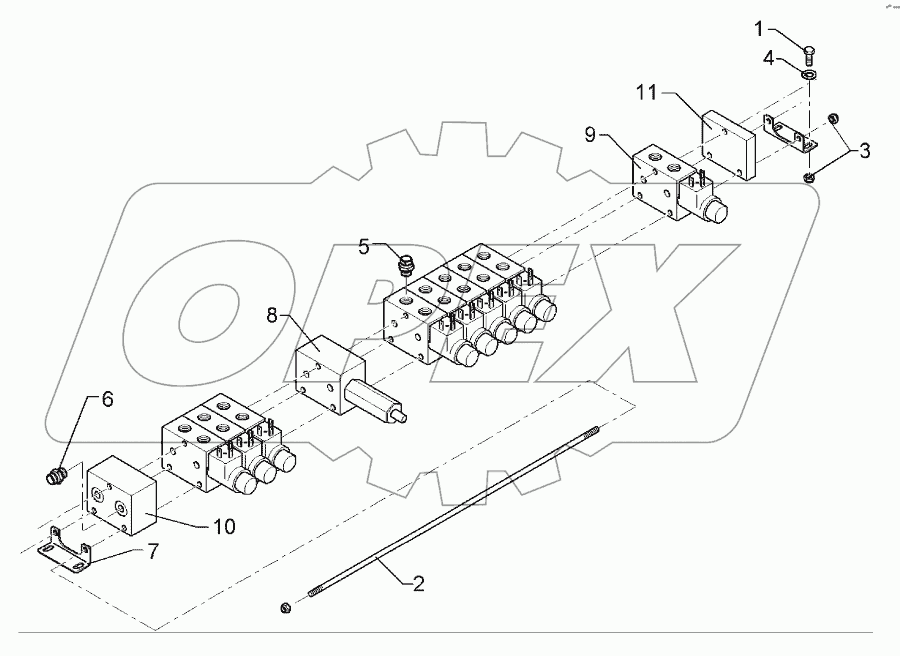 1
4
11
3
9
5
8
6
10
7
2
OPEX