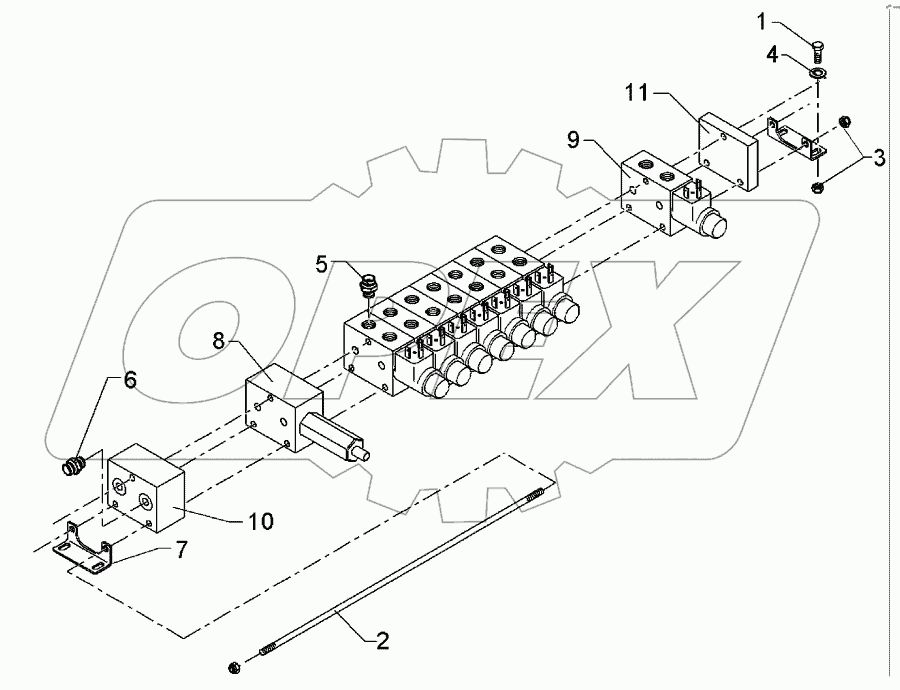 1
4
11
3
9
5
8
6
10
7
2
OPEX