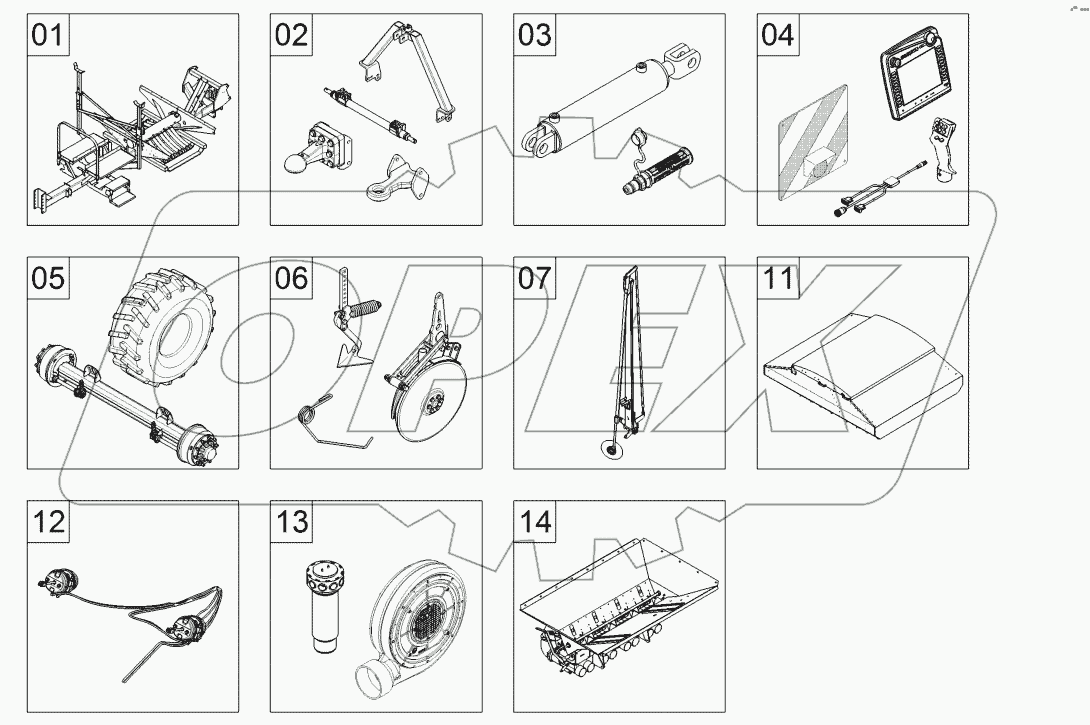 01
02
03
04
05
06
07
11
12
13
14
OPEX