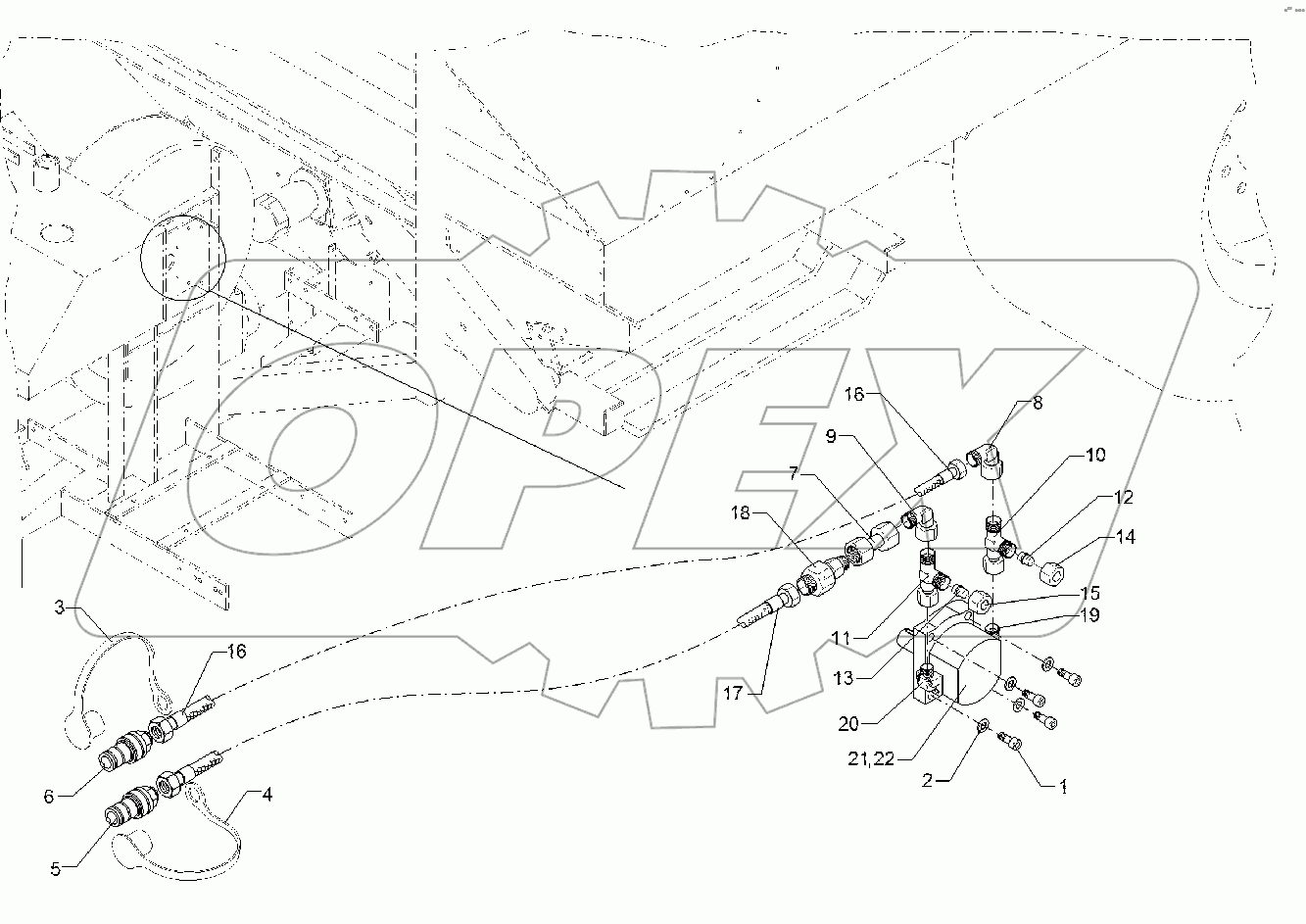 OPEX

16
8
9
10
7
12
18
14
15
19
11
13
17
20
21,22
2
1
3
16
6
4
5