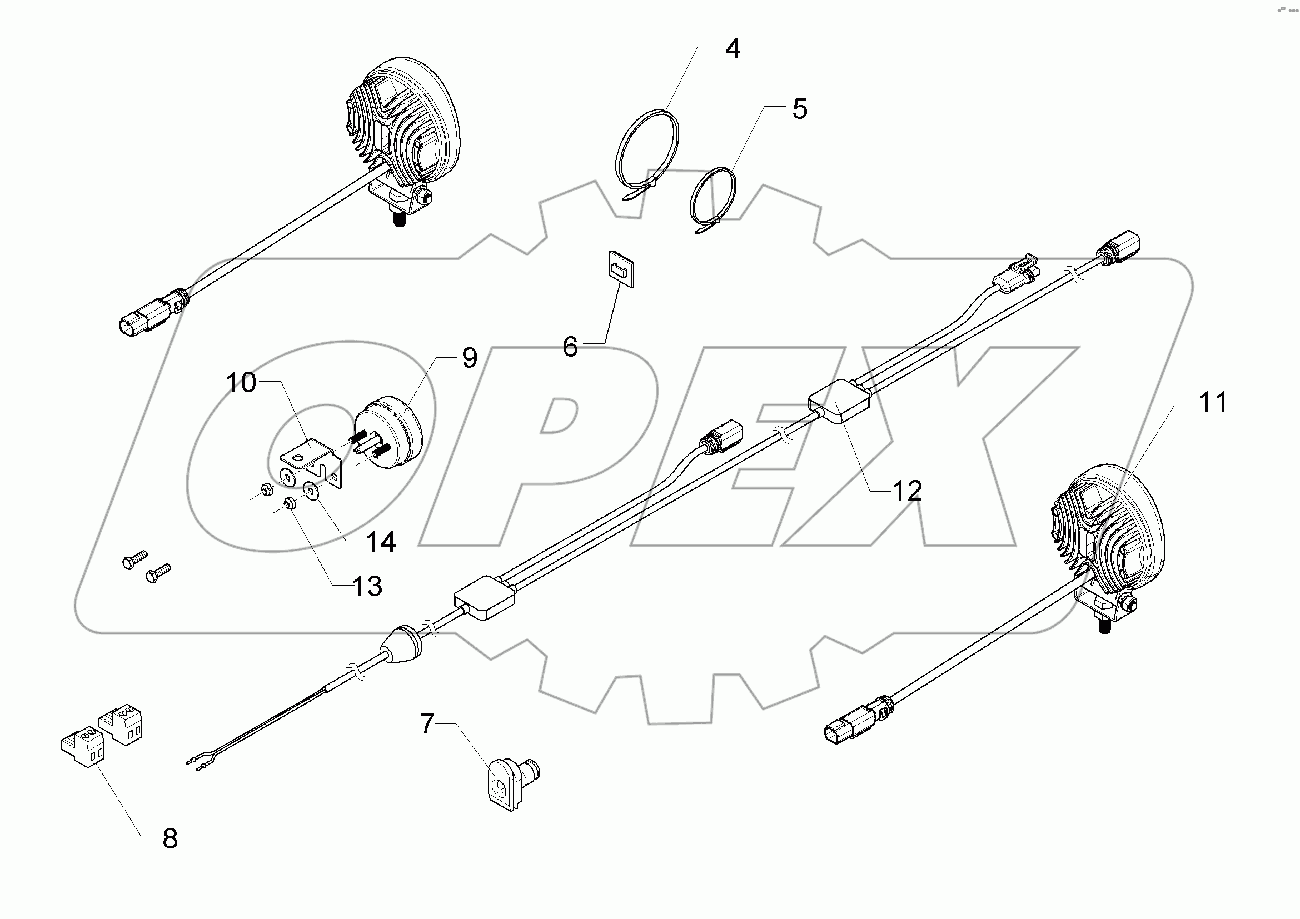 4
5
6
9
10
11
12
14
13
7
8
OPEX