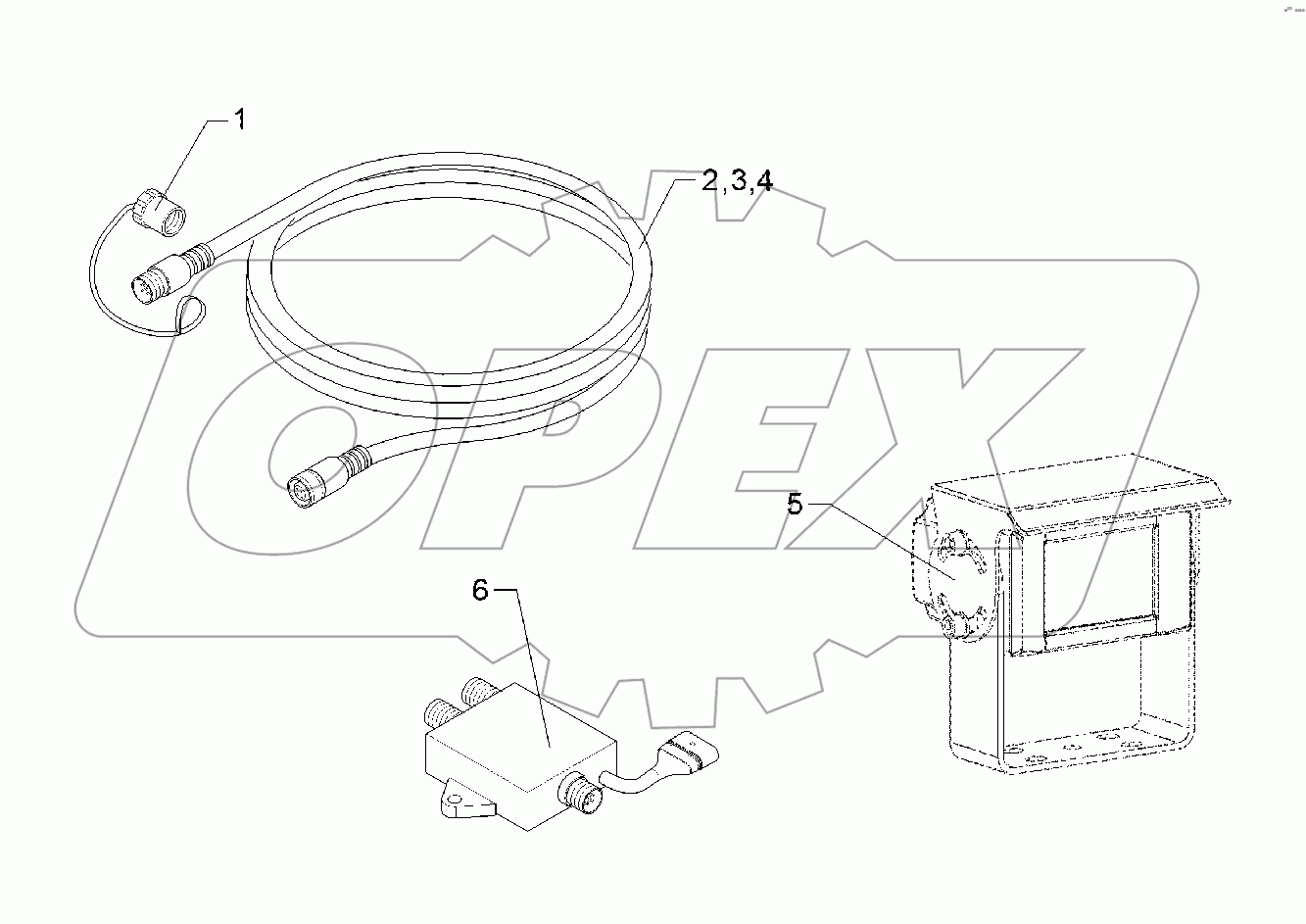 1

2,3,4

OPEX

5

6