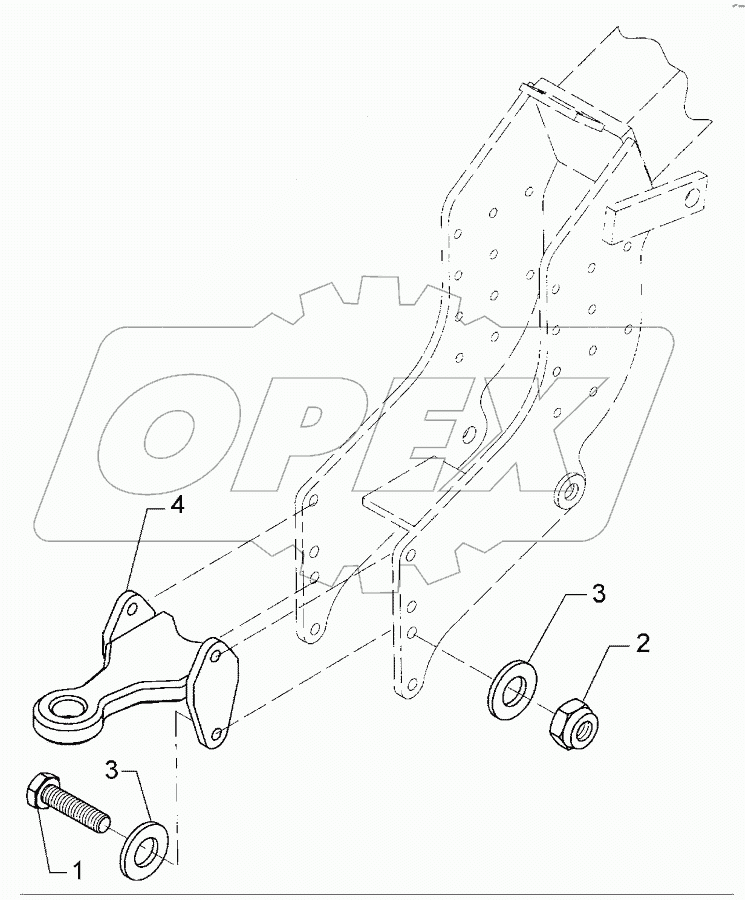 OPEX

4

3

2

3

1