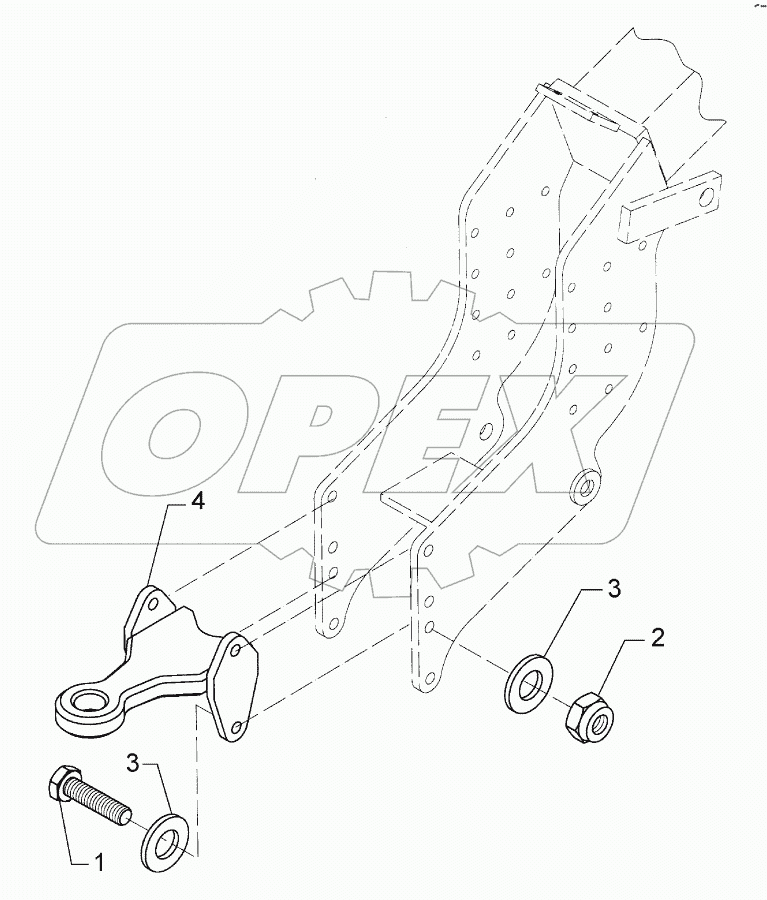 OPEX

4

3

2

3

1