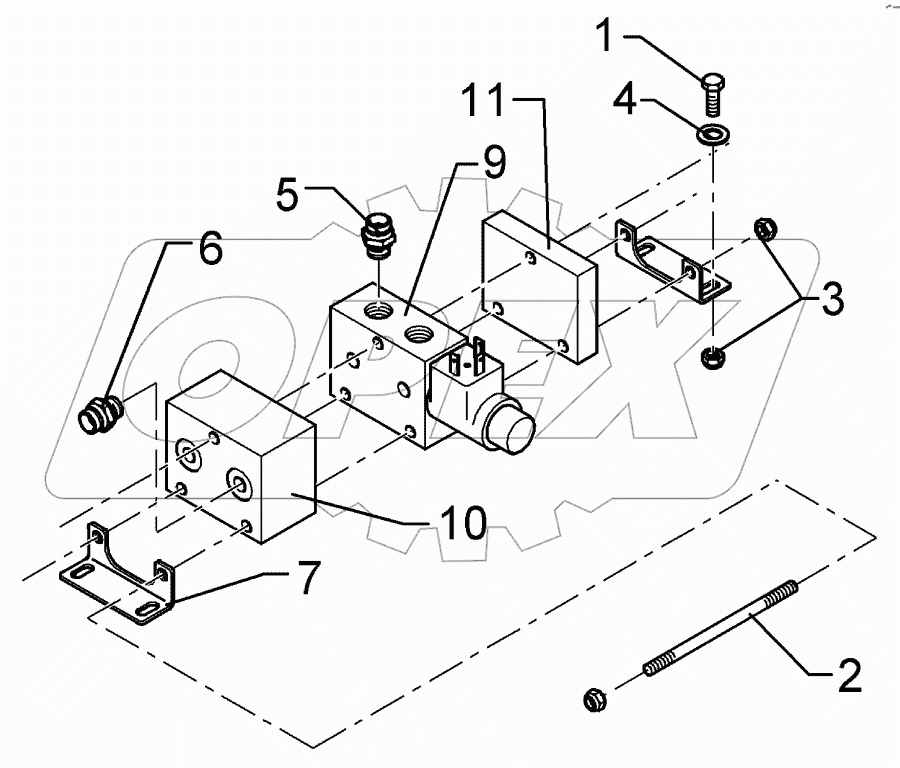 1
4
11
9
5
6
3
10
7
2
OPEX