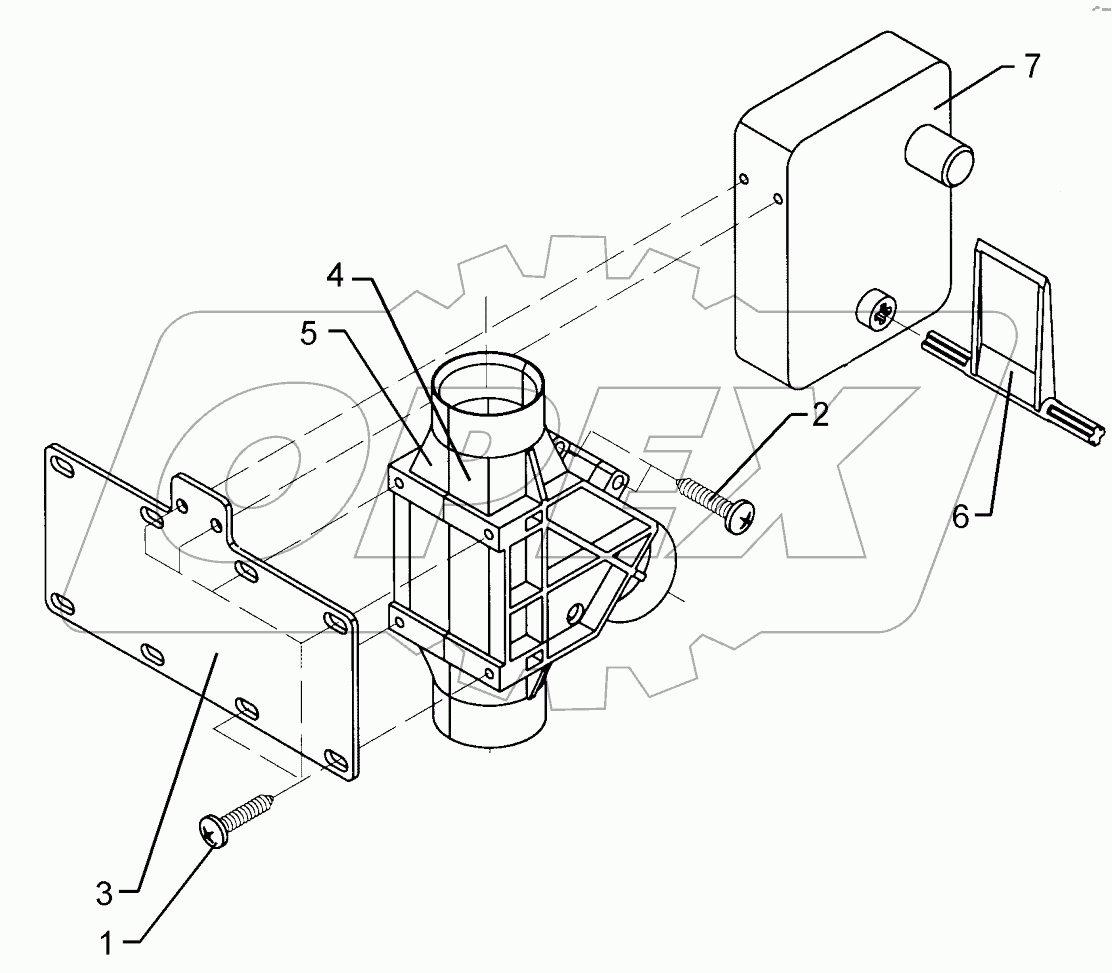 7
4
5
2
6
3
1
OREX