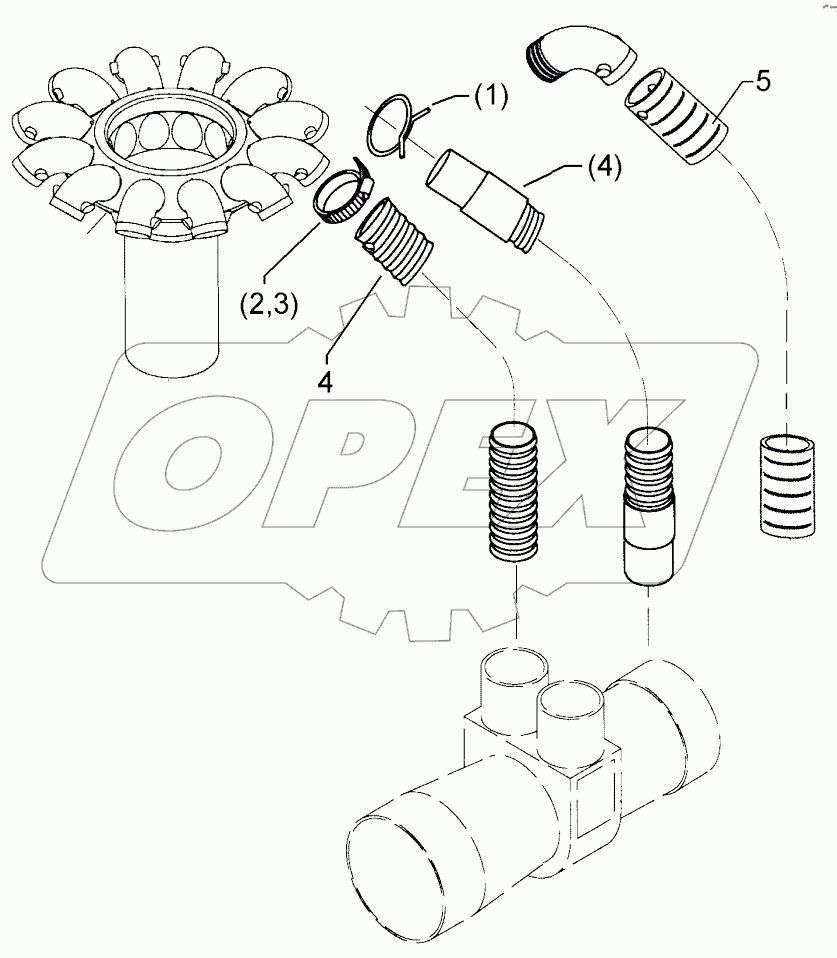 (1)
5
(4)
(2,3)
4
OPEX