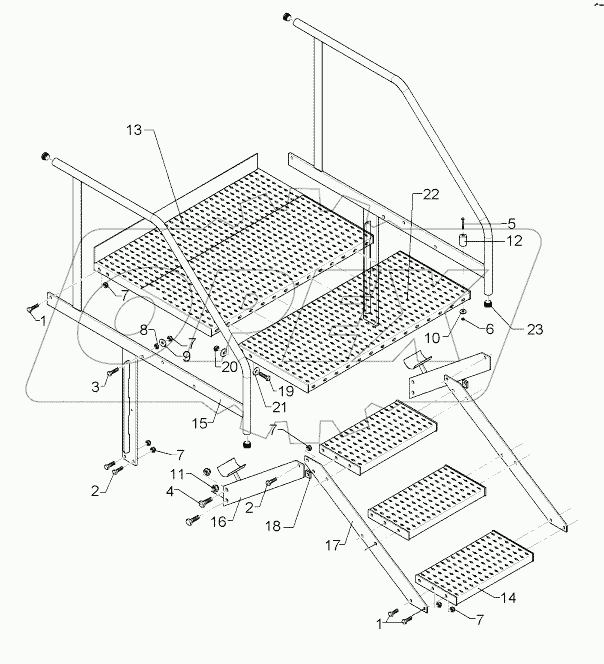 13
22
5
12
7
1
8
7
9
20
10
6
23
3
19
21
15
7
7
11
2
4
2
16
18
17
14
1
7