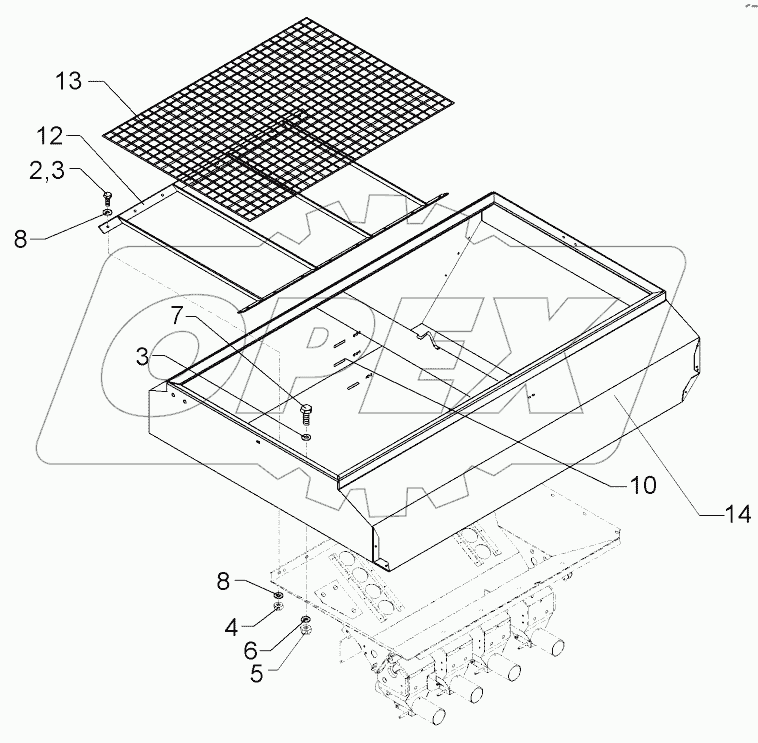 13
12
2,3
8
7
3
10
14
8
4
6
5
OPEX