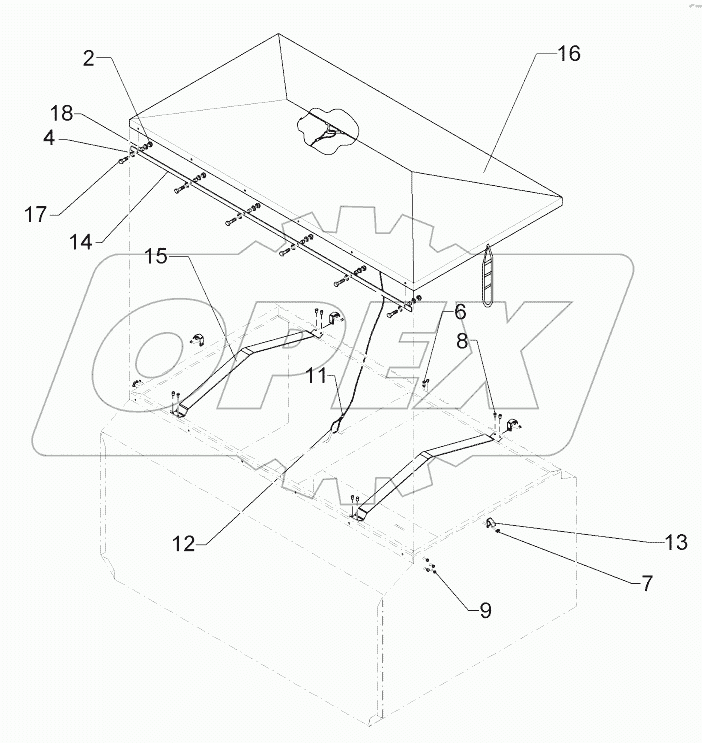 2
16
18
4
17
14
15
6
8
11
12
13
7
9
OPEX