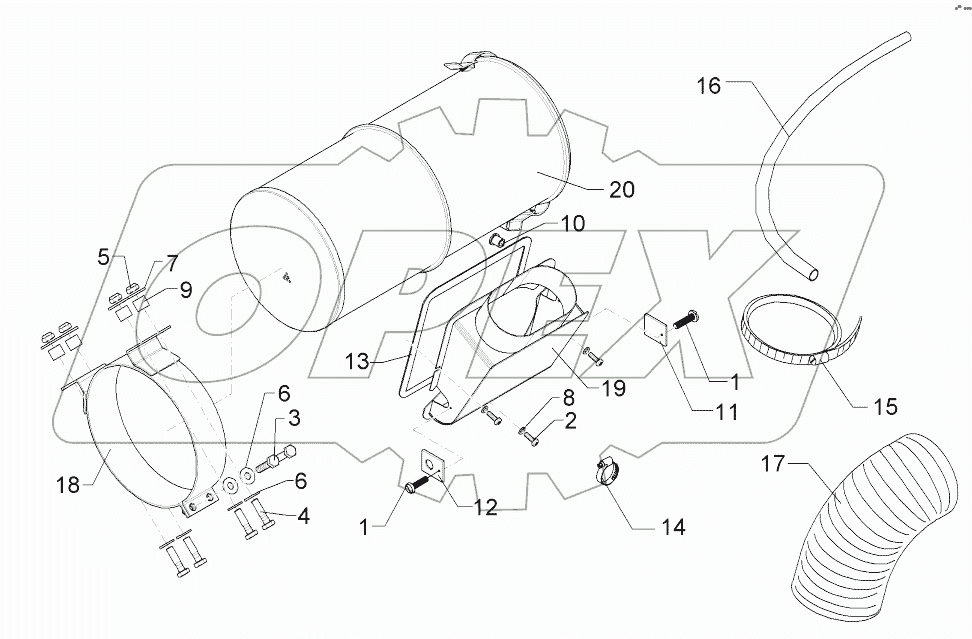 16
20
10
5
7
9
13
19
1
11
15
6
3
8
2
18
6
4
12
1
14
17
OPEX