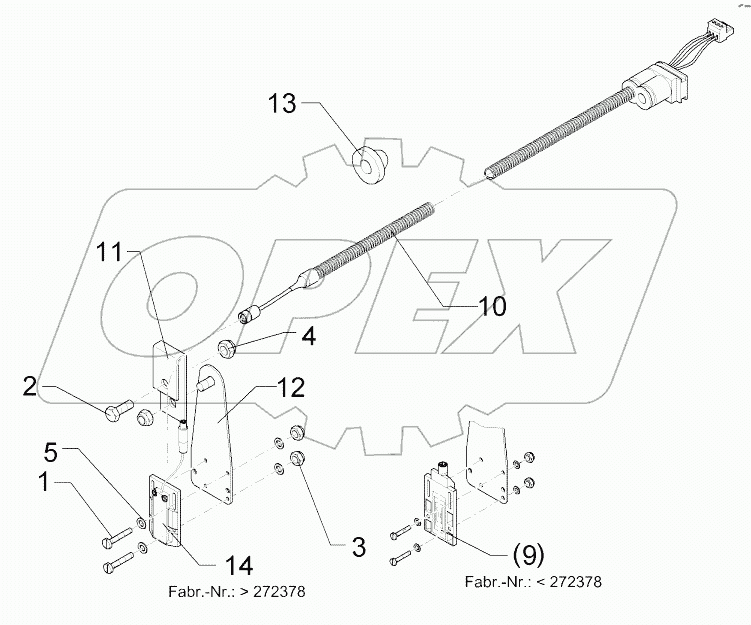 13

11

10

4

2

12

5

1

3

14

(9)

Fabr.-Nr.: > 272378

Fabr.-Nr.: < 272378

OPEX