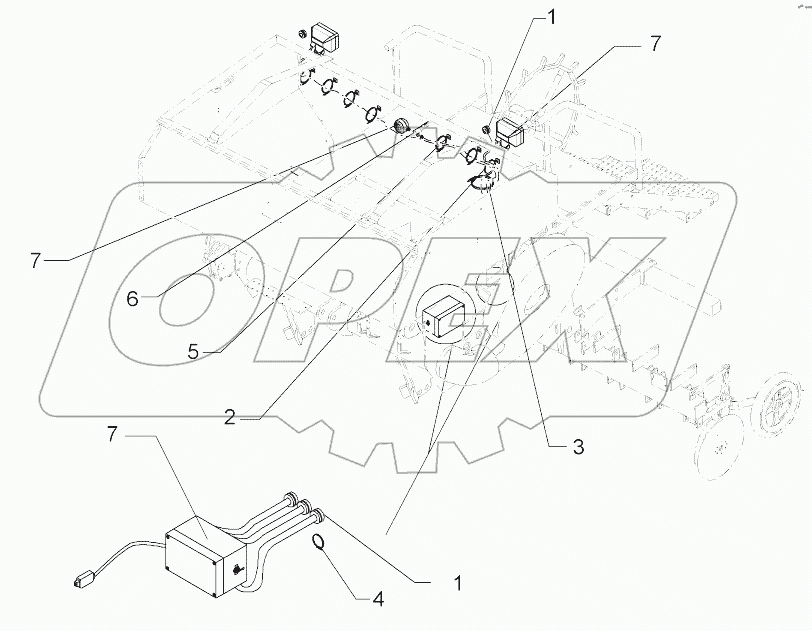 1
7
7
6
5
2
3
7
1
4
OPEX