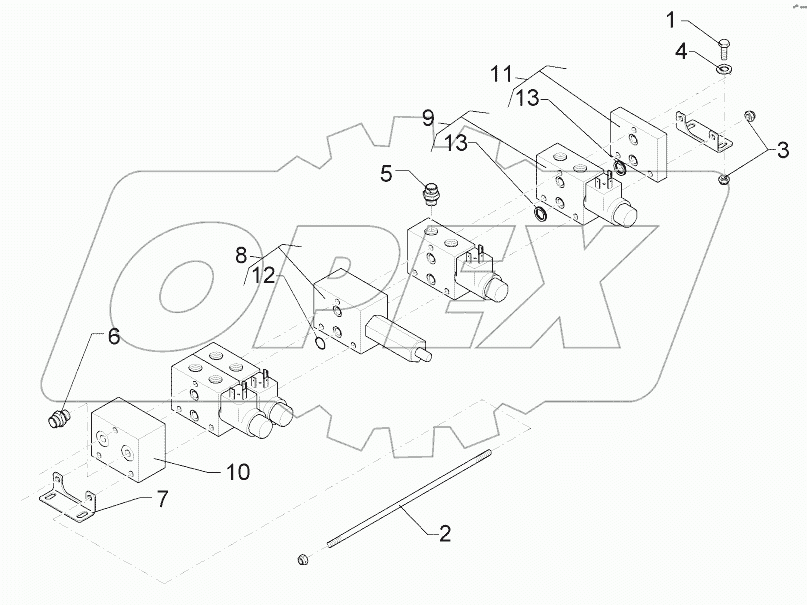 1
4
11
13
9
13
3
5
8
12
6
10
7
2
OREX