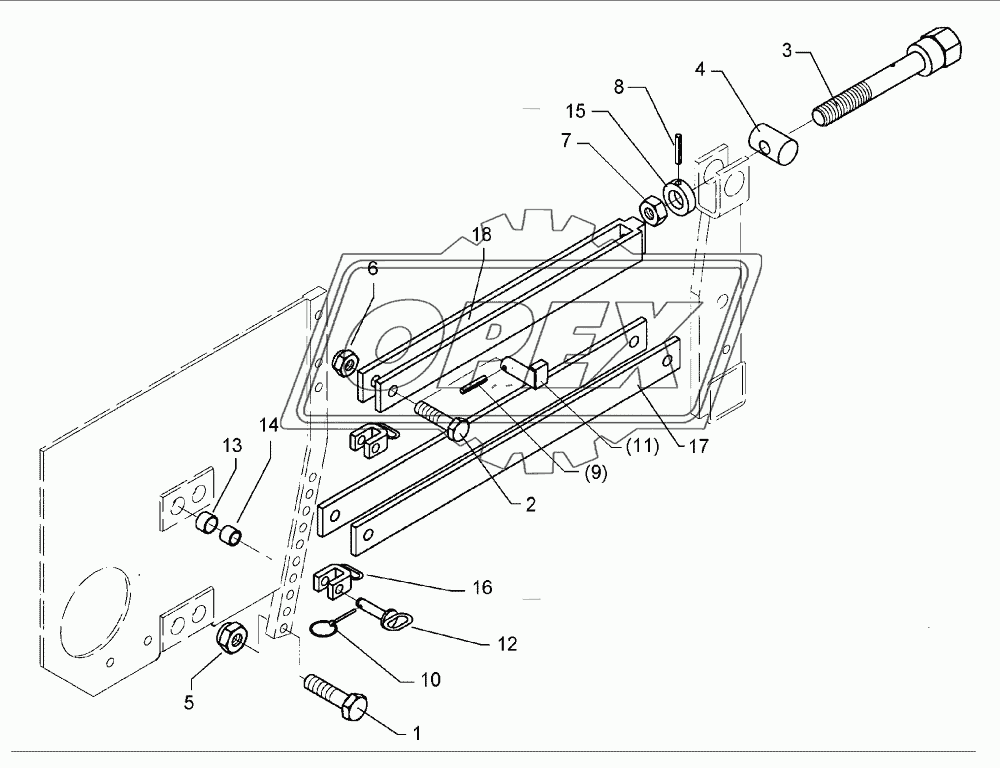 3
4
8
15
7
18
6
OREX
(11)
17
(9)
2
13
14
16
12
10
5
1