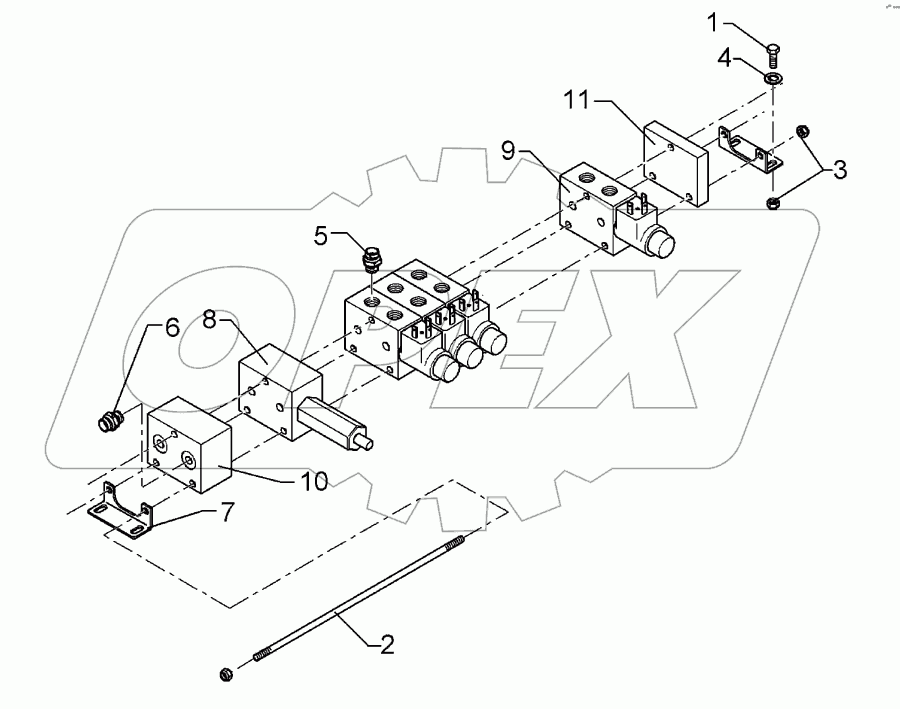 1
4
11
3
9
5
6
8
10
7
2
OPEX