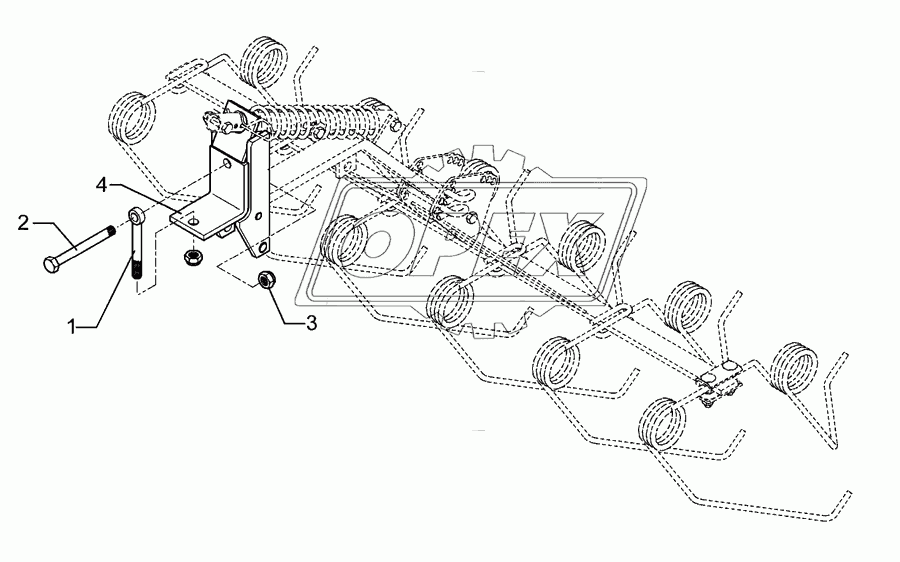 4
2
1
3
OPEX