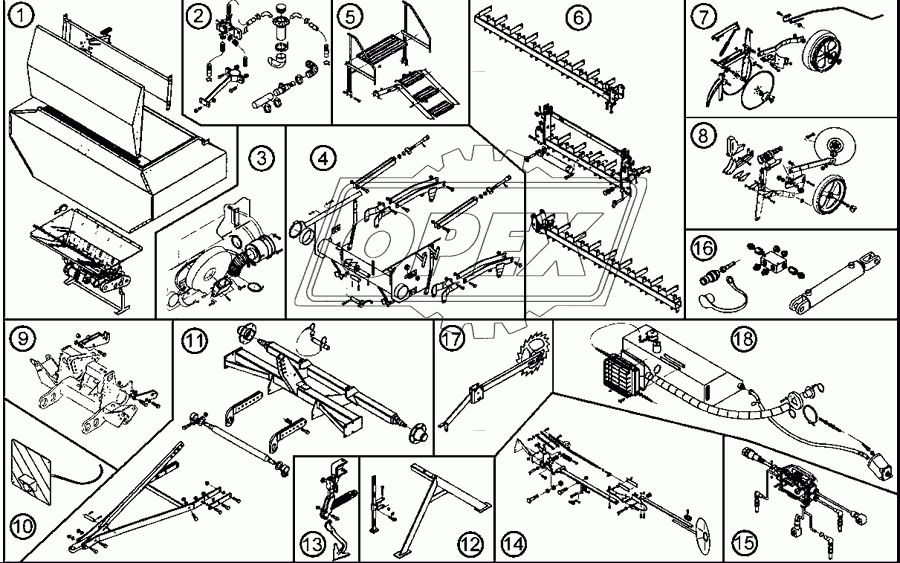 1
2
5
6
7
3
4
8
OPEX
16
9
11
17
18
10
13
12
14
15