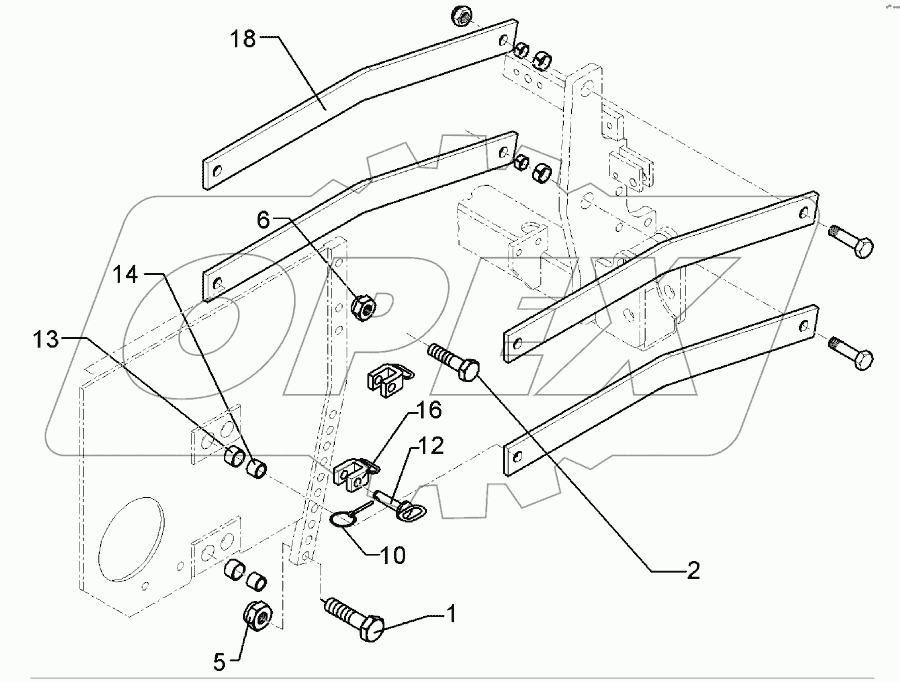 18
6
14
13
16
12
10
2
1
5
OPEX