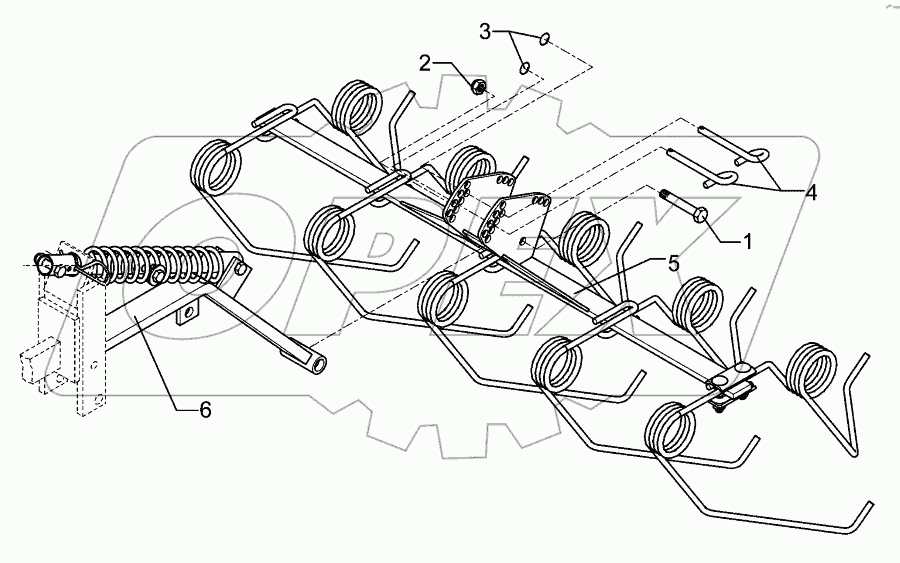 3
2
4
1
5
6
OPEX