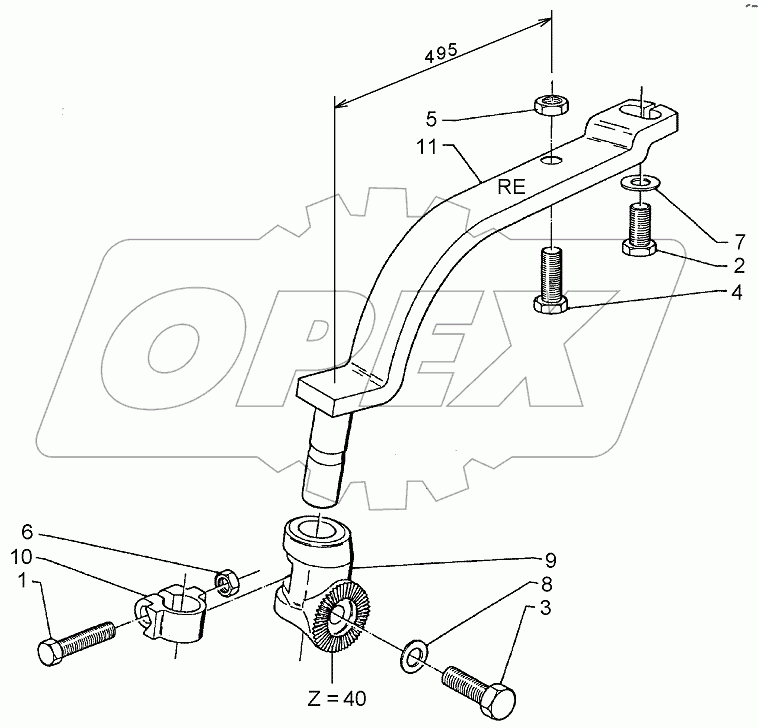 495
5
11
RE
7
2
4
OPEX
6
10
1
9
8
3
Z = 40