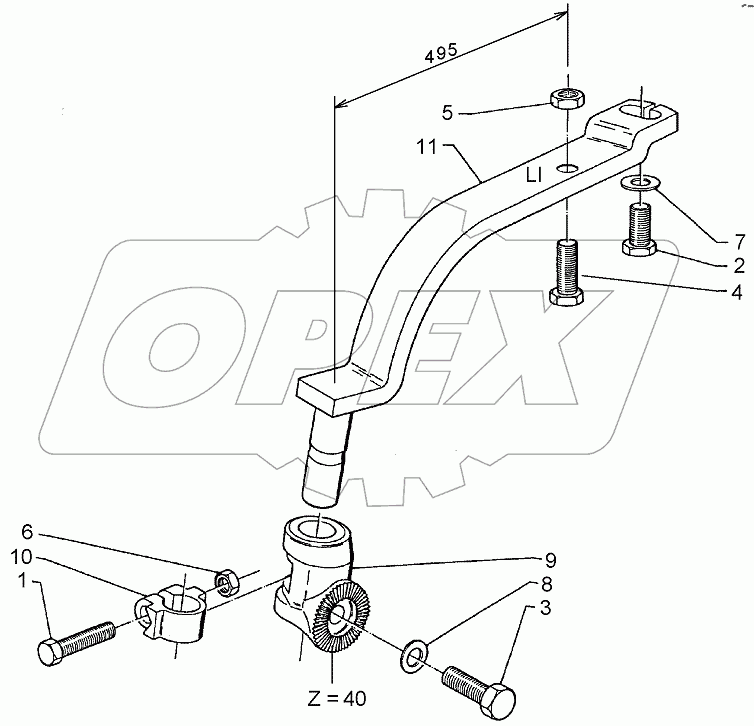 495

5

11

LI

7

2

4

OPEX

6

10

1

9

8

3

Z = 40