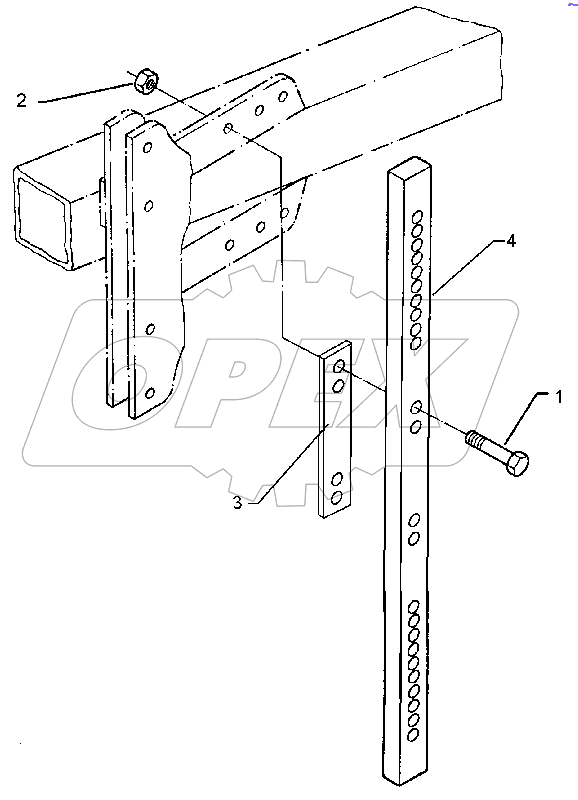 2
4
OPEX
1
3